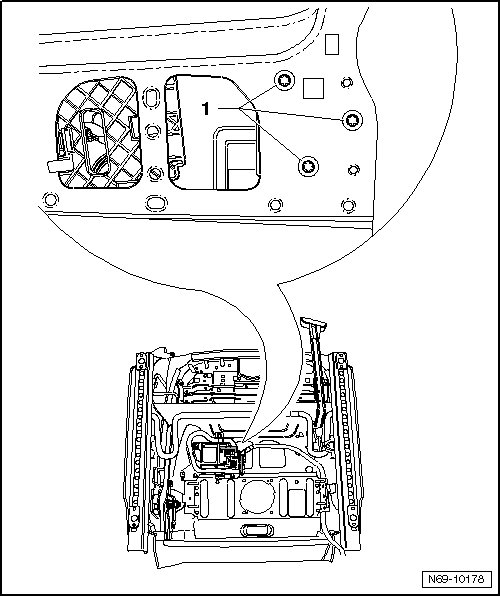 1

N69-10178