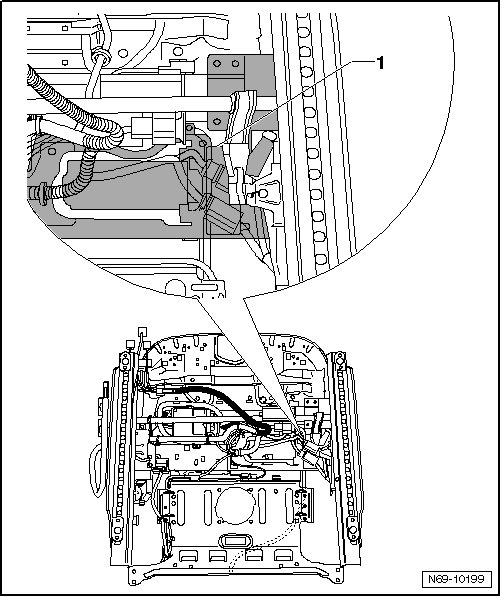 1

N69-10199