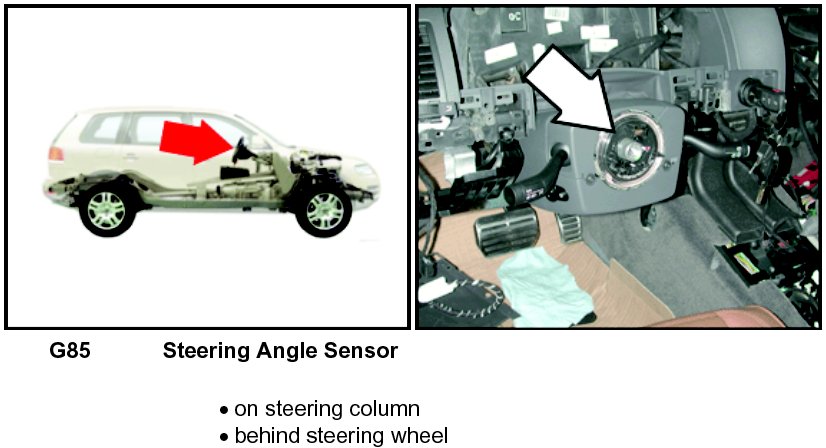 G85 Steering Angle Sensor

• on steering column
• behind steering wheel