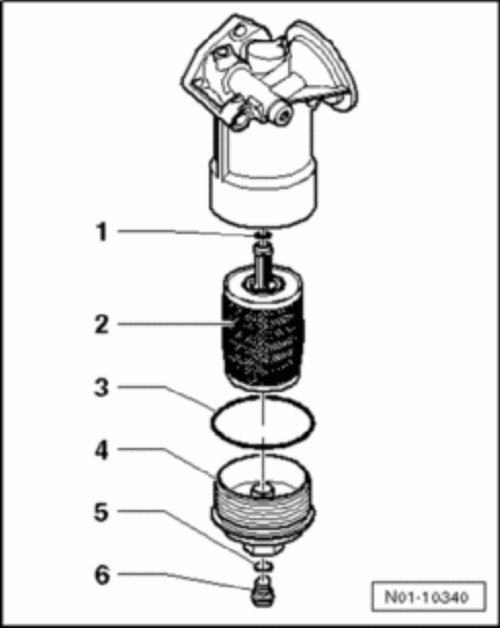 1
2
3
4
5
6
N01-10340