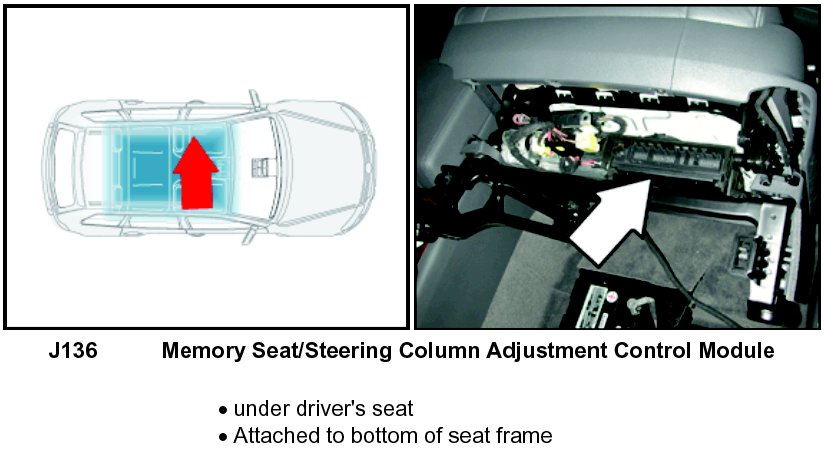 J136 Memory Seat/Steering Column Adjustment Control Module

• under driver's seat
• Attached to bottom of seat frame