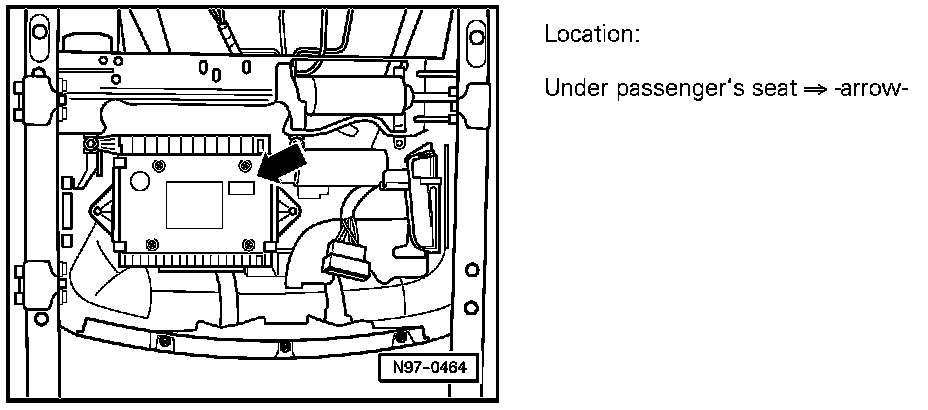 N97-0464

Location:

Under passenger's seat ⇒ -arrow-