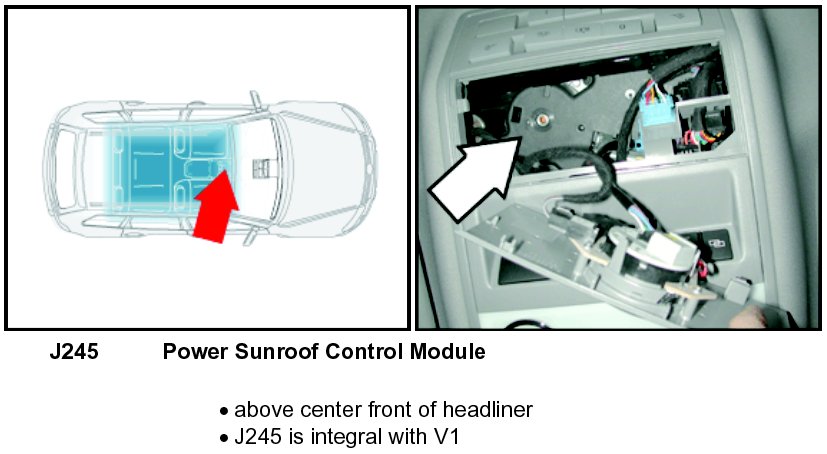 J245 Power Sunroof Control Module

• above center front of headliner
• J245 is integral with V1