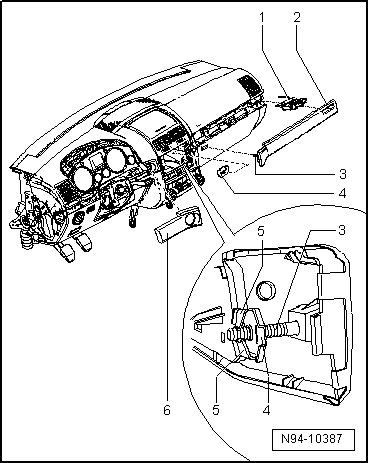 1
2
3
4
5
3
6
5
4
N94-10387