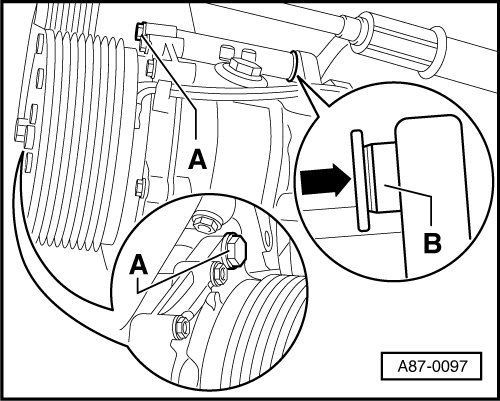 A

B

A

A87-0097