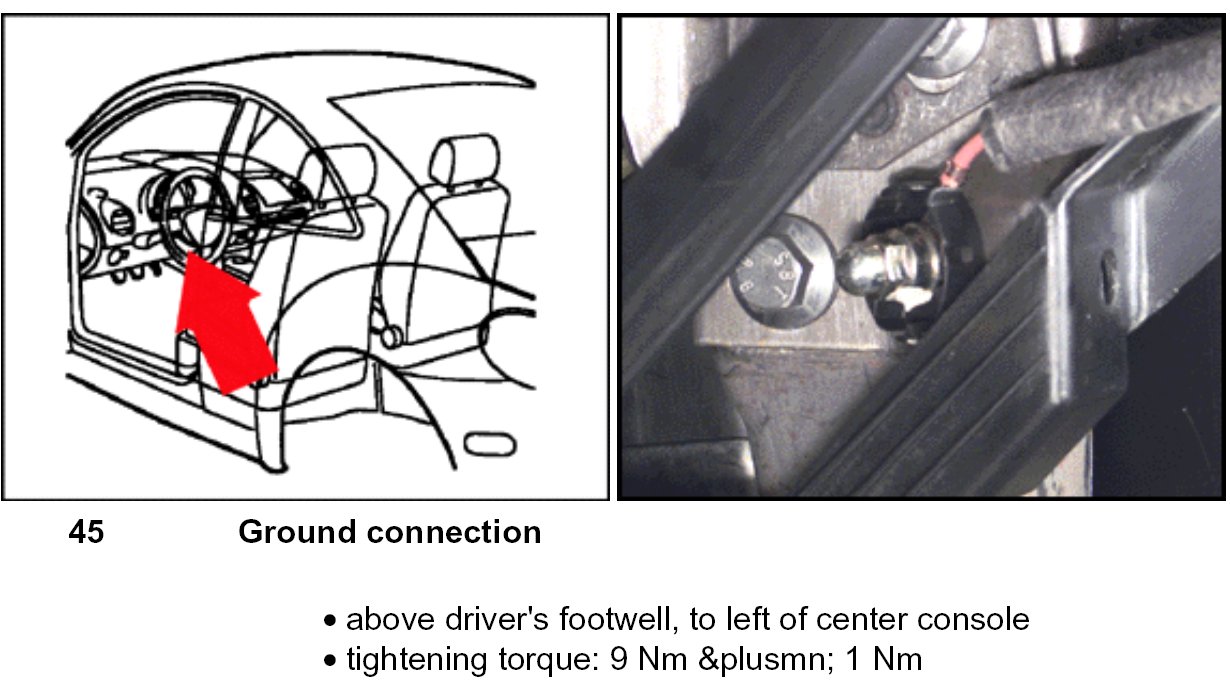 45 Ground connection

• above driver's footwell, to left of center console
• tightening torque: 9 Nm &plusmn; 1 Nm