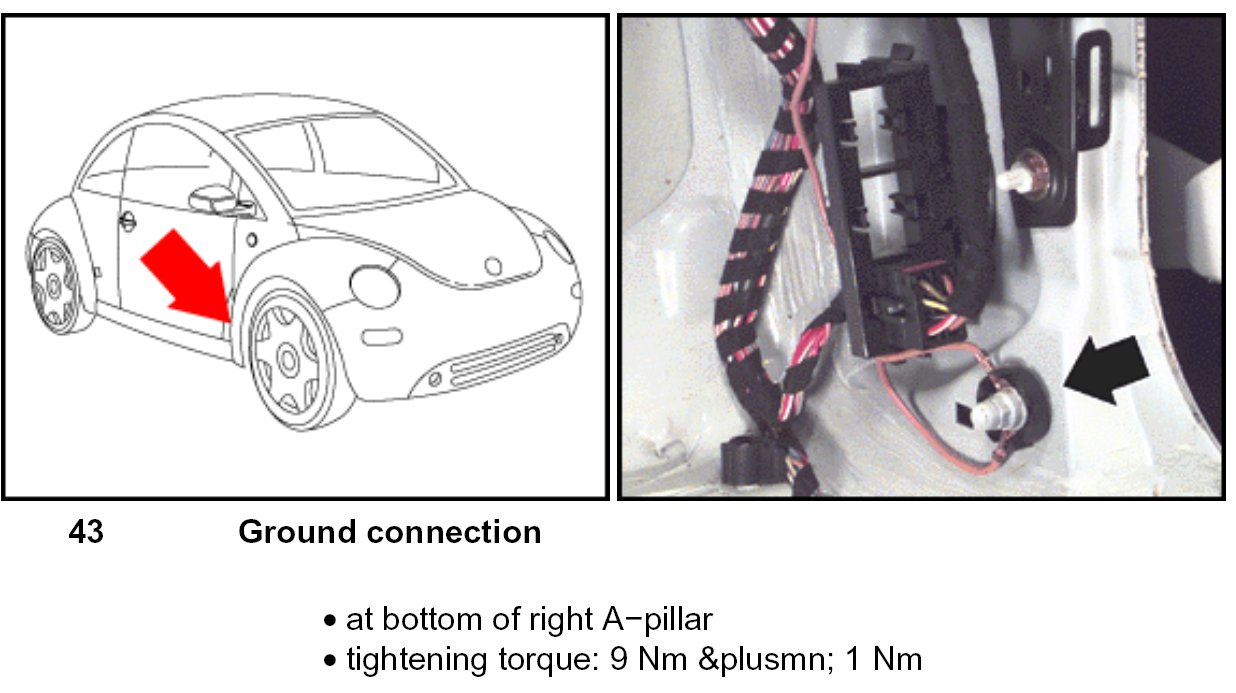 43 Ground connection

• at bottom of right A−pillar
• tightening torque: 9 Nm &plusmn; 1 Nm