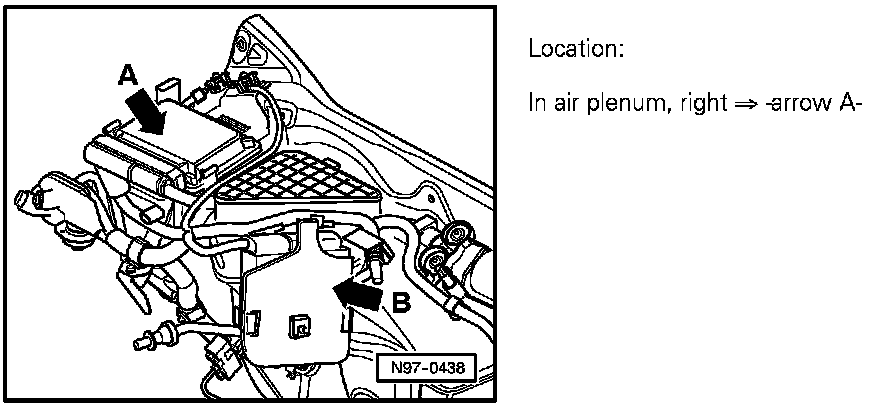 A

B

N97-0438

Location:

In air plenum, right ⇒ -arrow A-