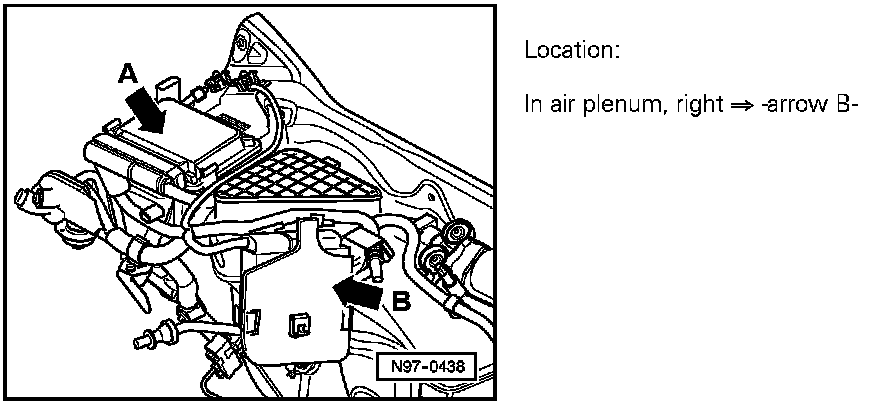 A

B

N97-0438

Location:

In air plenum, right ⇒ -arrow B-