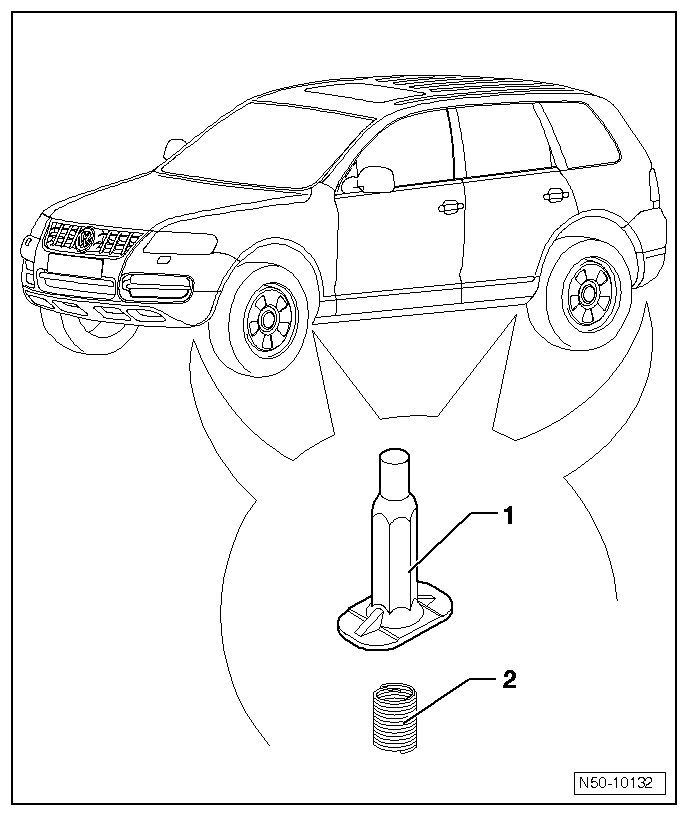 1

2

N50-10132