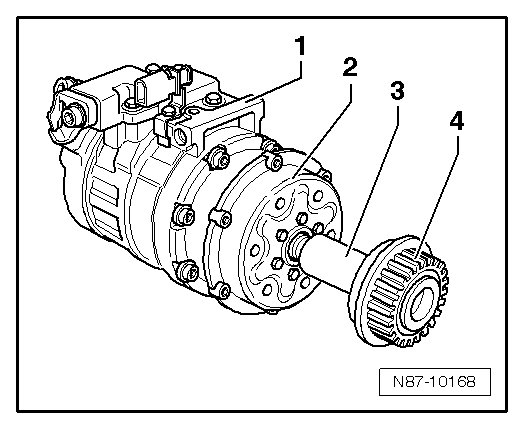 1
2
3
4
N87-10168