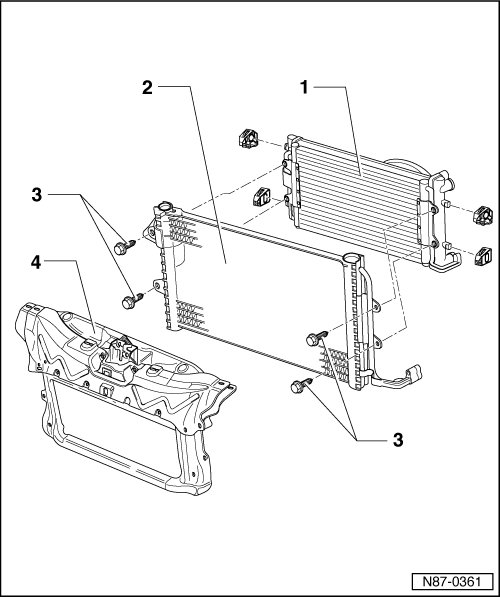 2

1

3

4

3

N87-0361