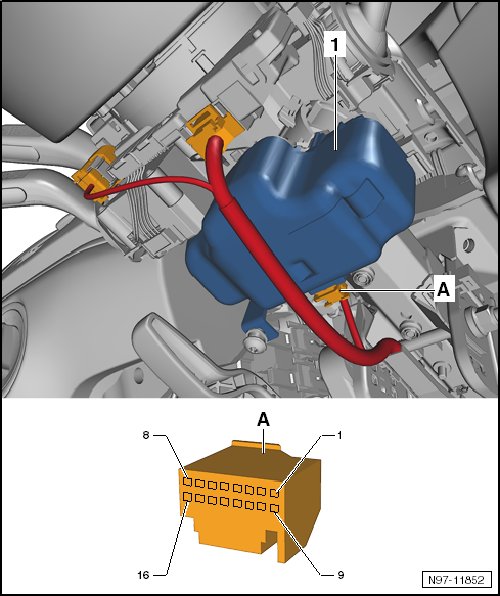 1

A

A

8

1

16

9

N97-11852