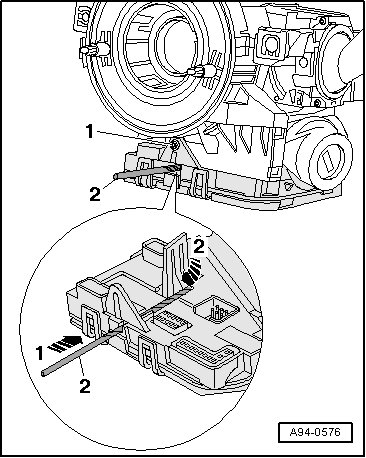 1
2
2
1
2
A94-0576