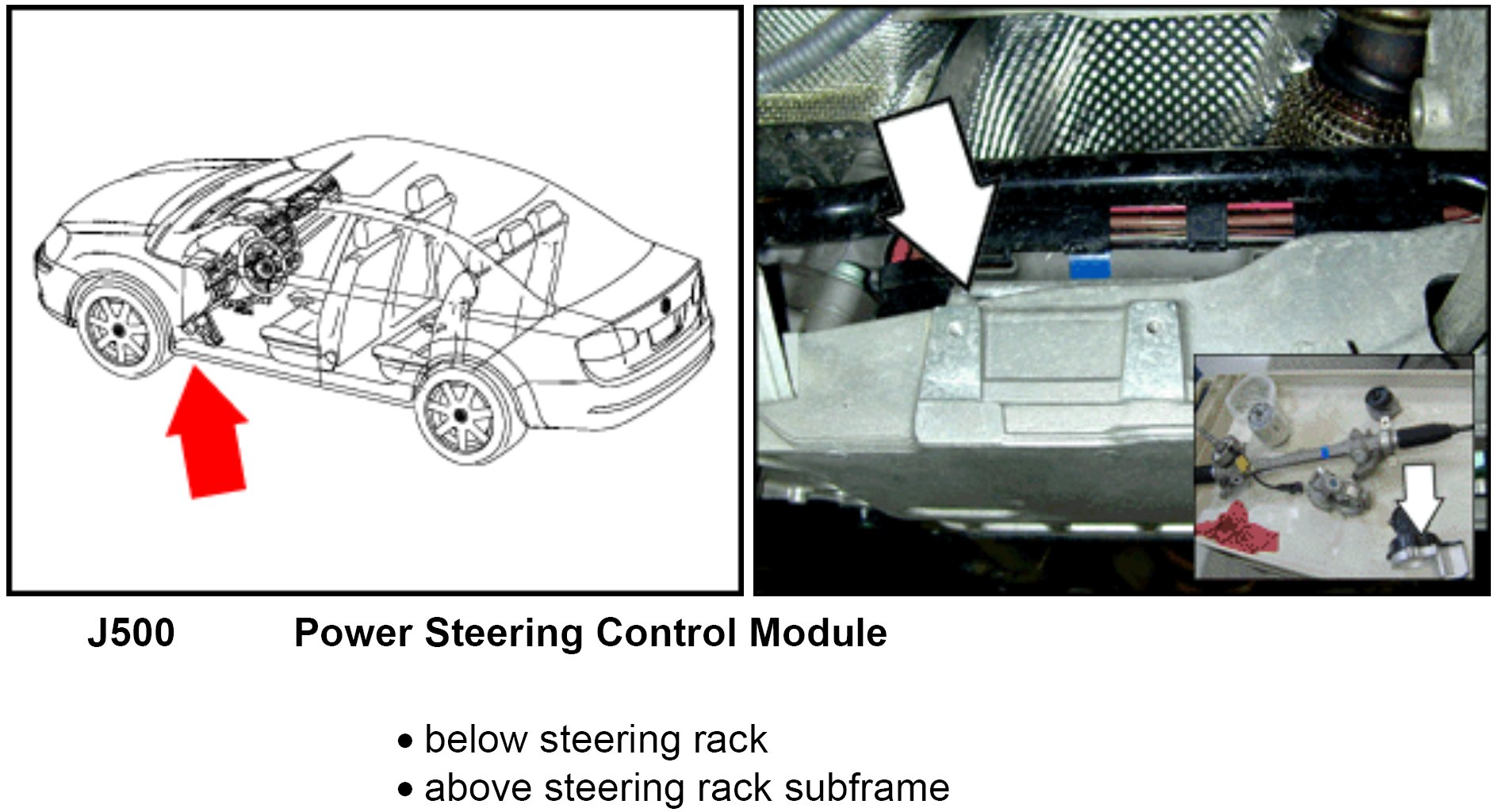 J500 Power Steering Control Module

• below steering rack
• above steering rack subframe