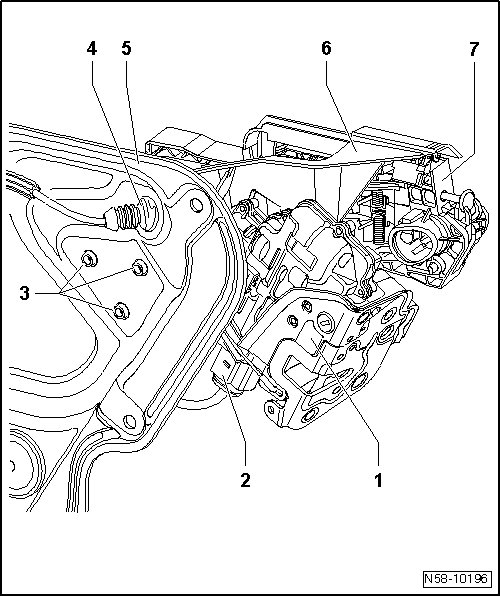 4
5
6
7
3
2
1
N58-10196