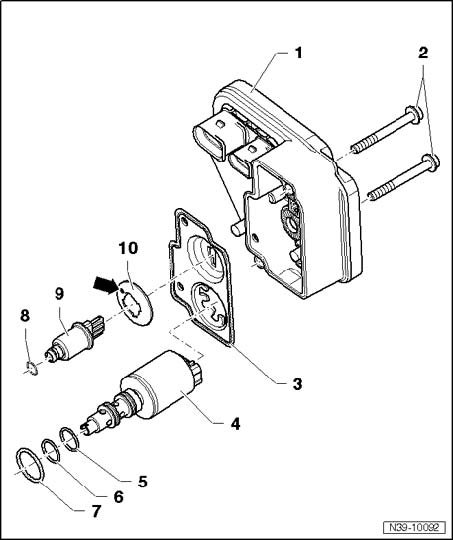 1
2
10
9
8
3
4
5
6
7
N39-10092