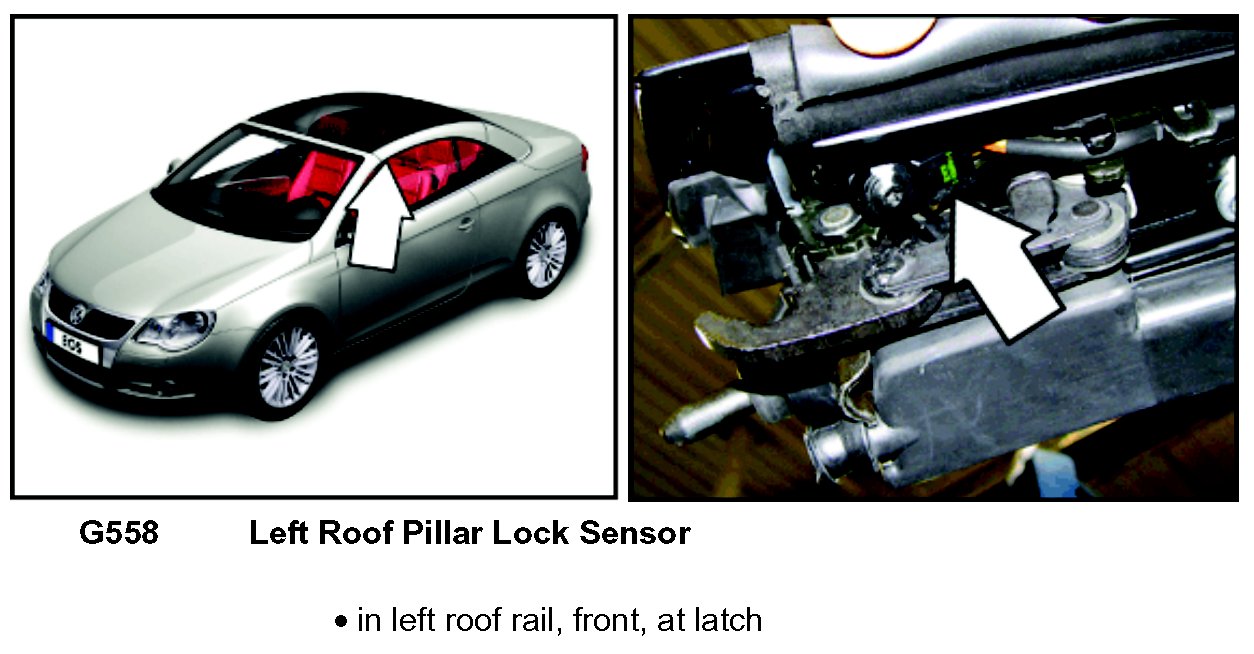 EOS

G558 Left Roof Pillar Lock Sensor

• in left roof rail, front, at latch