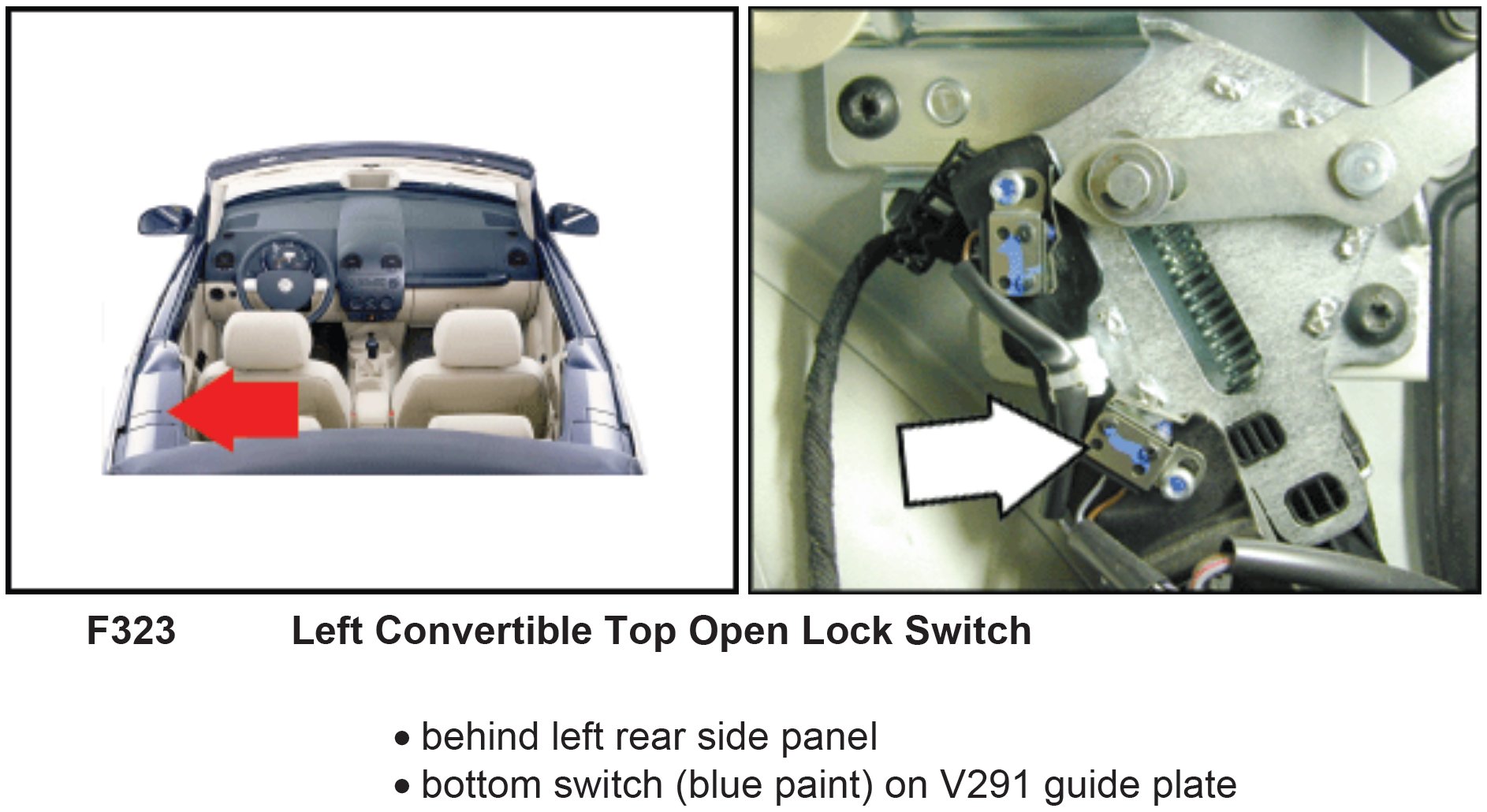 F323 Left Convertible Top Open Lock Switch

• behind left rear side panel
• bottom switch (blue paint) on V291 guide plate