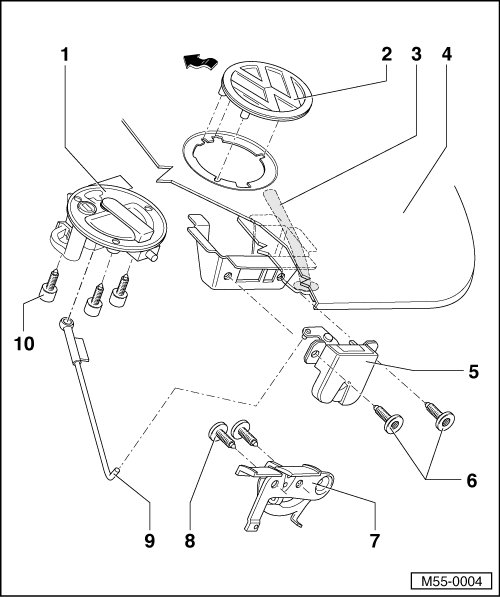 1
2
3
4
10
5
6
9
8
7
M55-0004