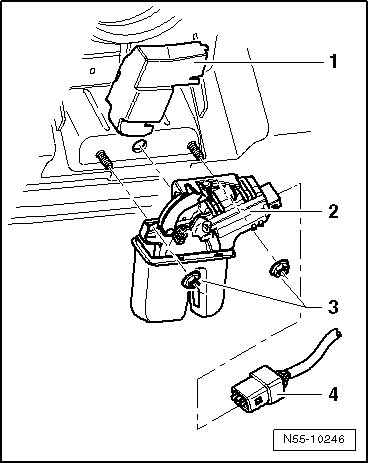 1
2
3
4
N55-10246