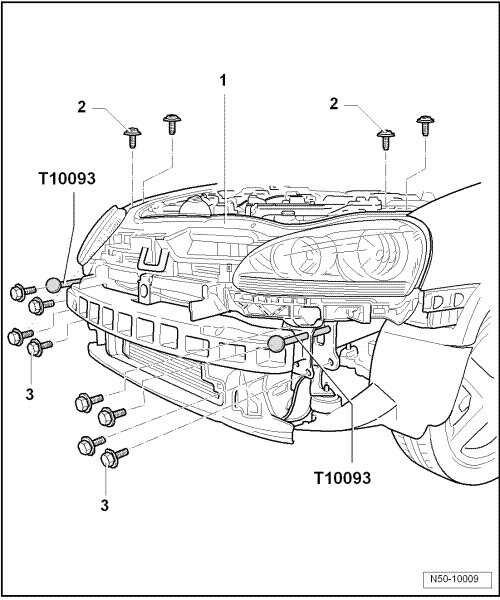 1

2

2

T10093

3

3

T10093

N50-10009