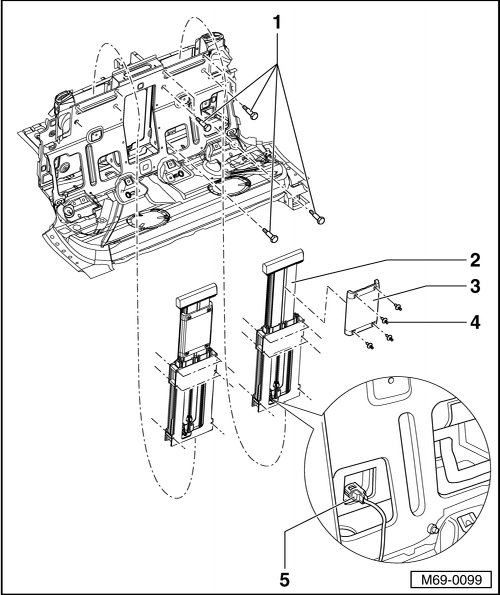 1
2
3
4
5
M69-0099