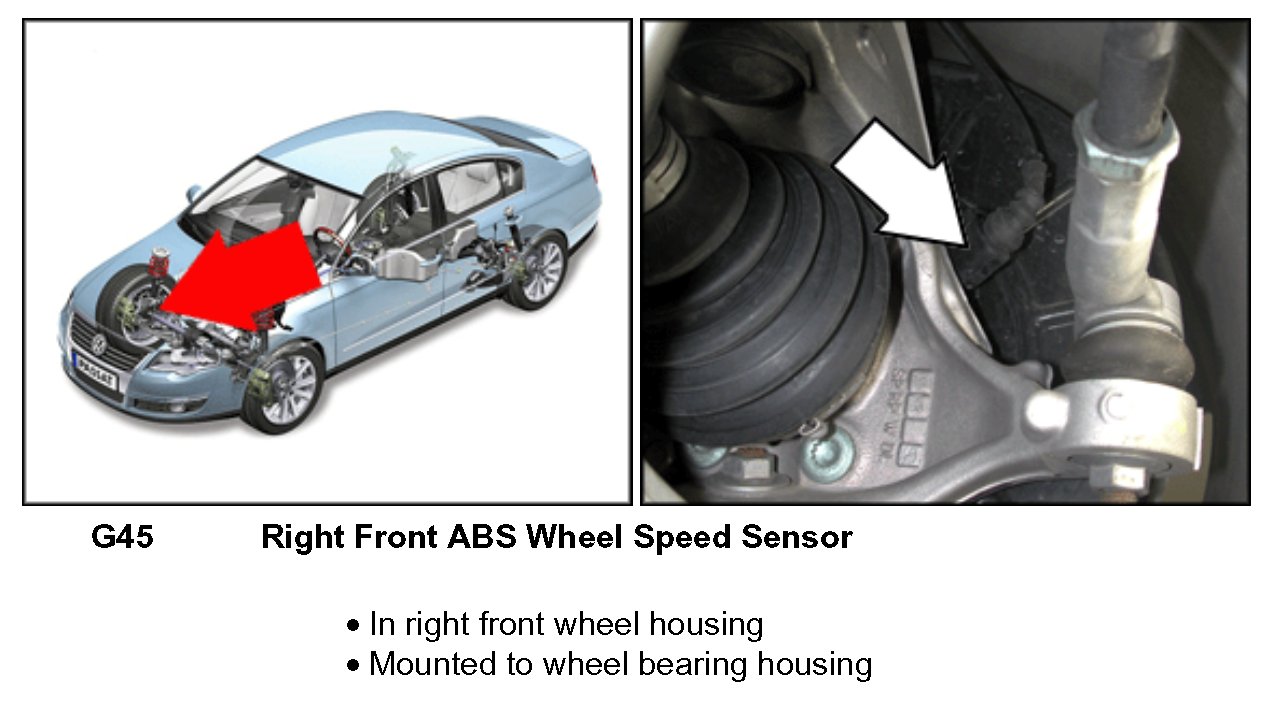 G45 Right Front ABS Wheel Speed Sensor

• In right front wheel housing
• Mounted to wheel bearing housing