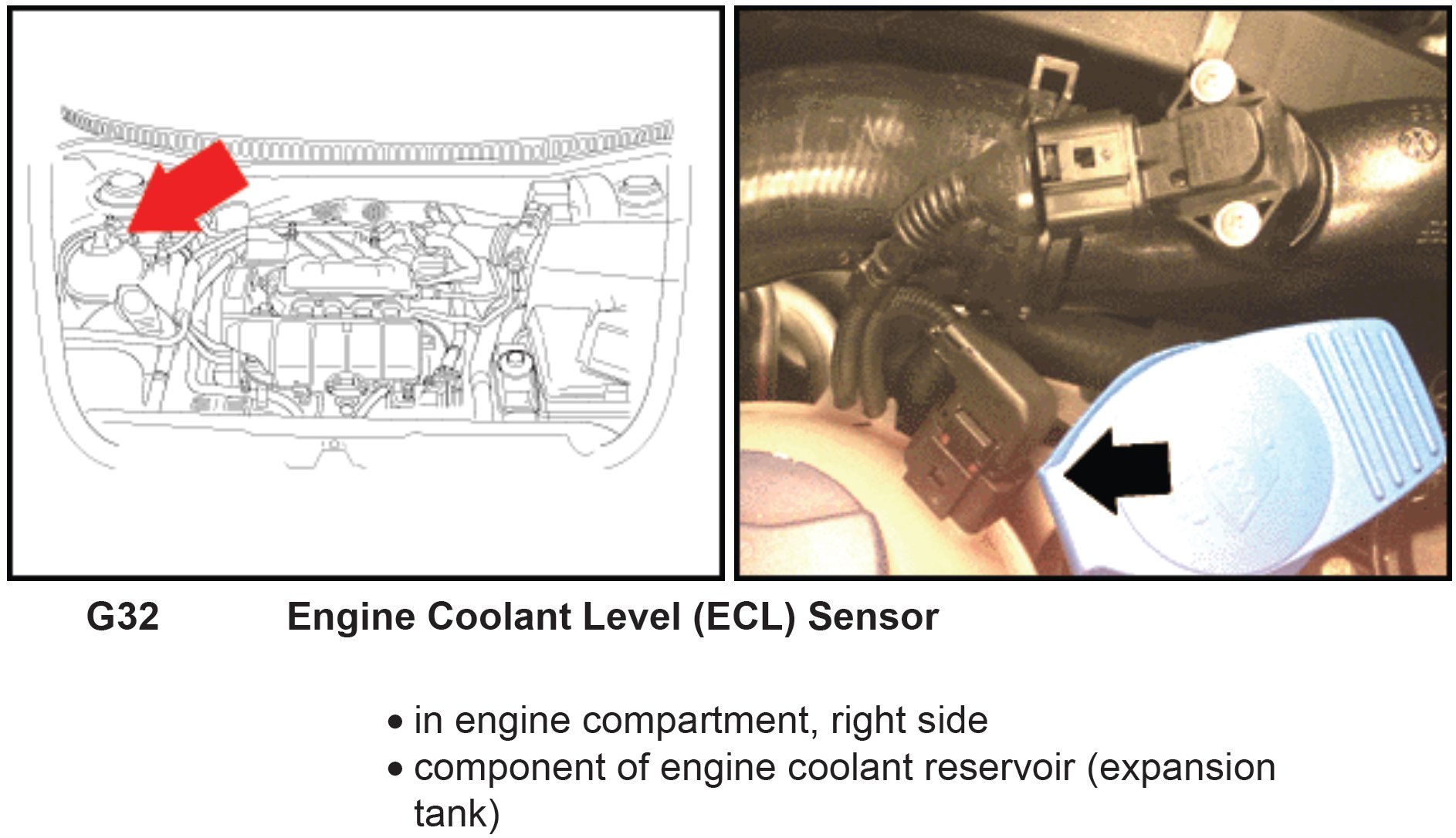 G32 Engine Coolant Level (ECL) Sensor

• in engine compartment, right side
• component of engine coolant reservoir (expansion tank)