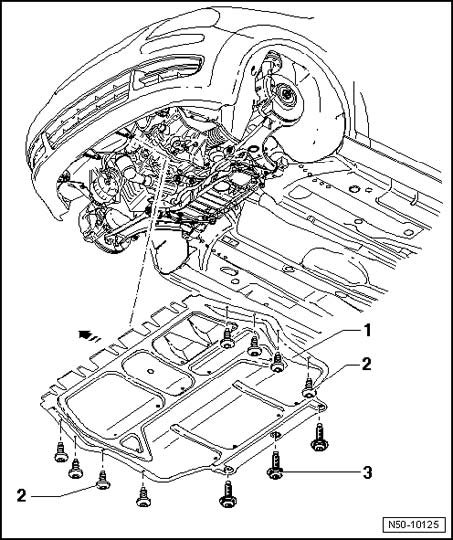 1
2
3
2
N50-10125