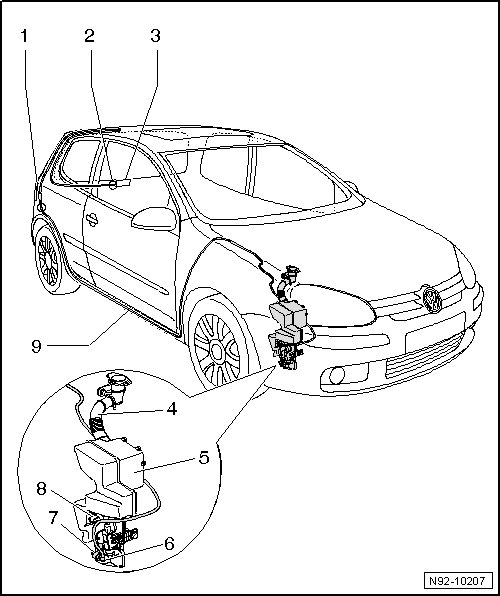 1
2
3
9
4
5
8
7
6
N92-10207