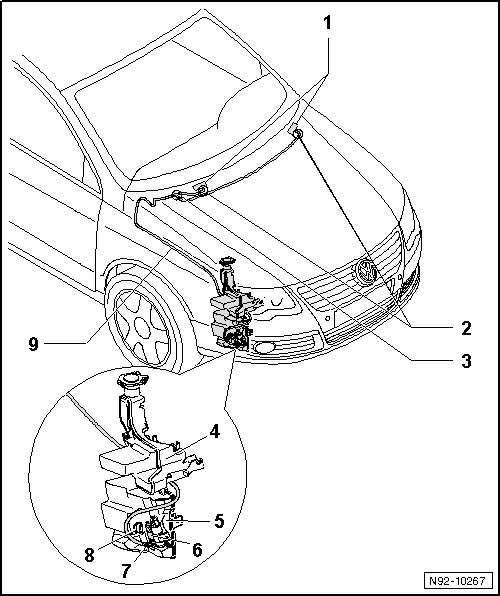 1
2
3
9
4
5
6
7
8
N92-10267