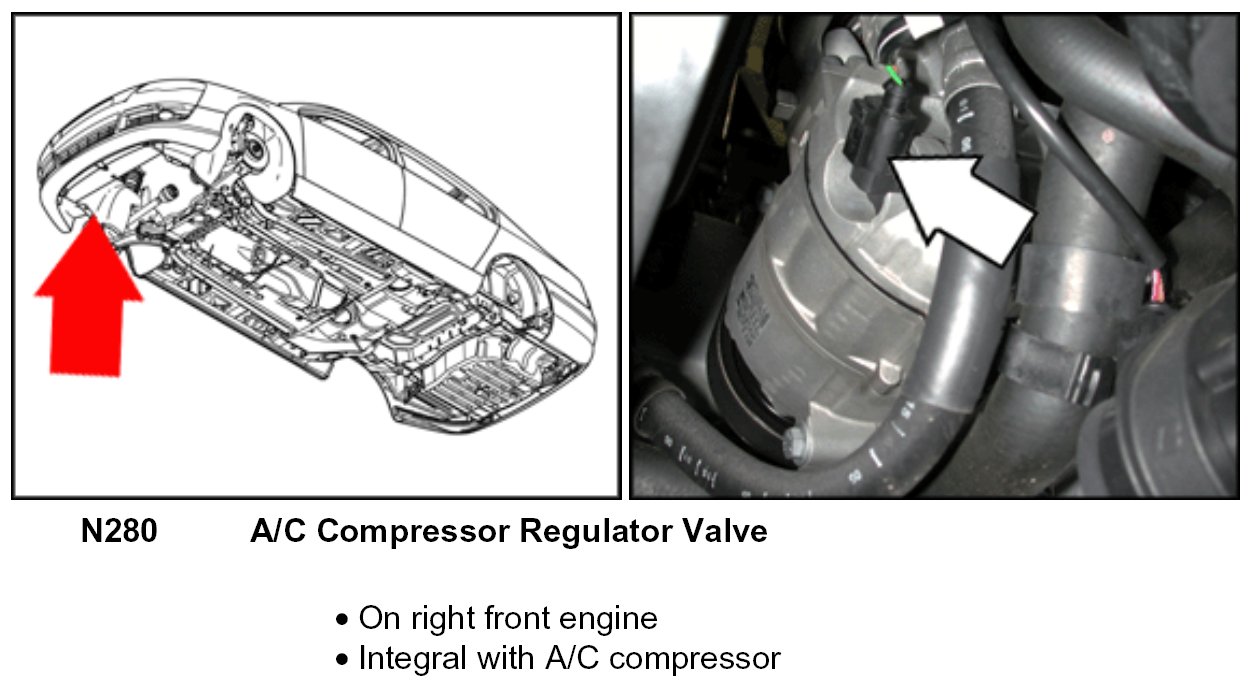 N280 A/C Compressor Regulator Valve

• On right front engine
• Integral with A/C compressor