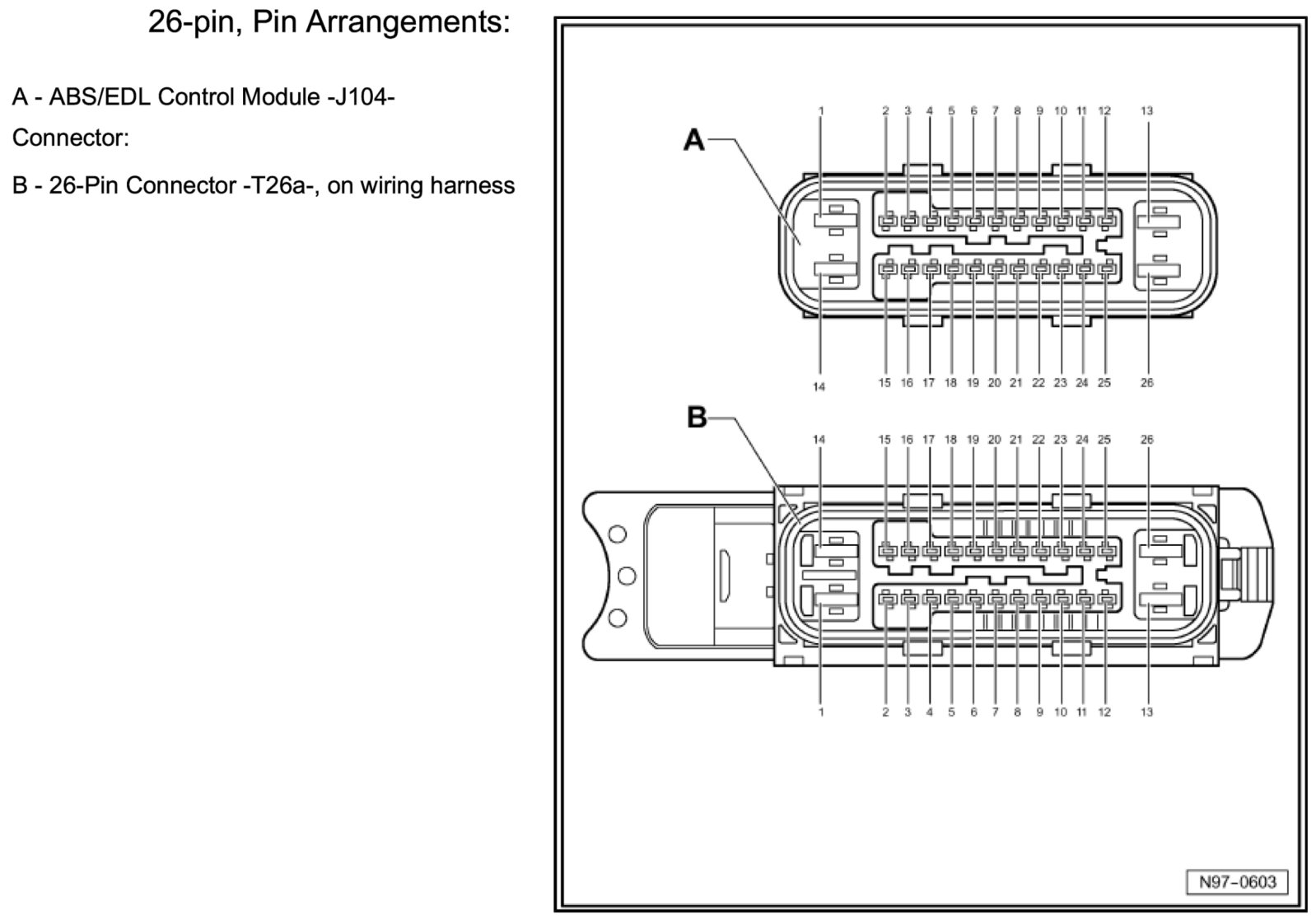 26-pin, Pin Arrangements:

A - ABS/EDL Control Module -J104-

Connector:

B - 26-Pin Connector -T26a-, on wiring harness

A

1 2 3 4 5 6 7 8 9 10 11 12 13

14 15 16 17 18 19 20 21 22 23 24 25 26

B

14 15 16 17 18 19 20 21 22 23 24 25 26

1 2 3 4 5 6 7 8 9 10 11 12 13

N97-0603