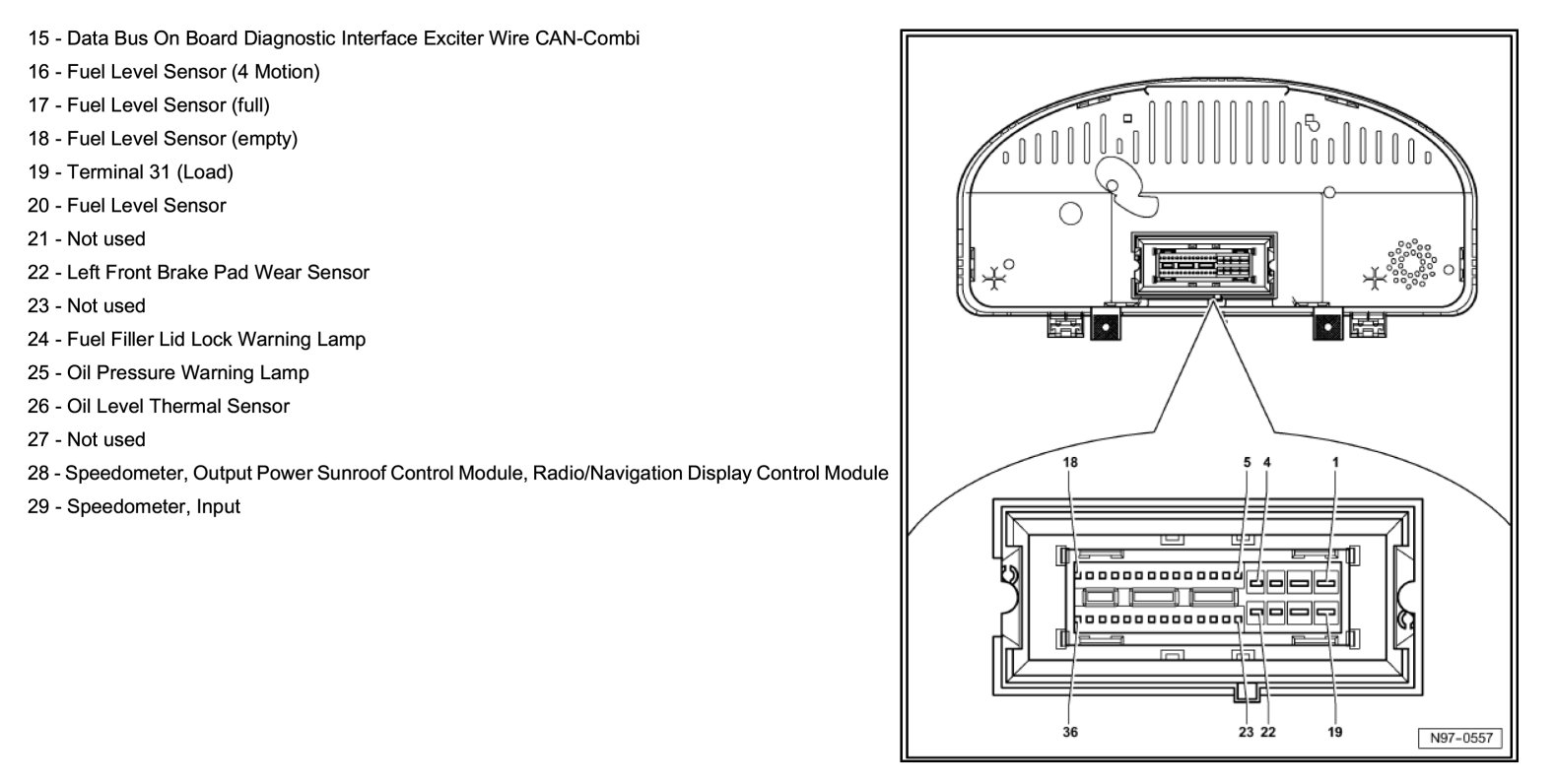 15 - Data Bus On Board Diagnostic Interface Exciter Wire CAN-Combi
16 - Fuel Level Sensor (4 Motion)
17 - Fuel Level Sensor (full)
18 - Fuel Level Sensor (empty)
19 - Terminal 31 (Load)
20 - Fuel Level Sensor
21 - Not used
22 - Left Front Brake Pad Wear Sensor
23 - Not used
24 - Fuel Filler Lid Lock Warning Lamp
25 - Oil Pressure Warning Lamp
26 - Oil Level Thermal Sensor
27 - Not used
28 - Speedometer, Output Power Sunroof Control Module, Radio/Navigation Display Control Module
29 - Speedometer, Input

18
5
4
1
36
23
22
19
N97-0557