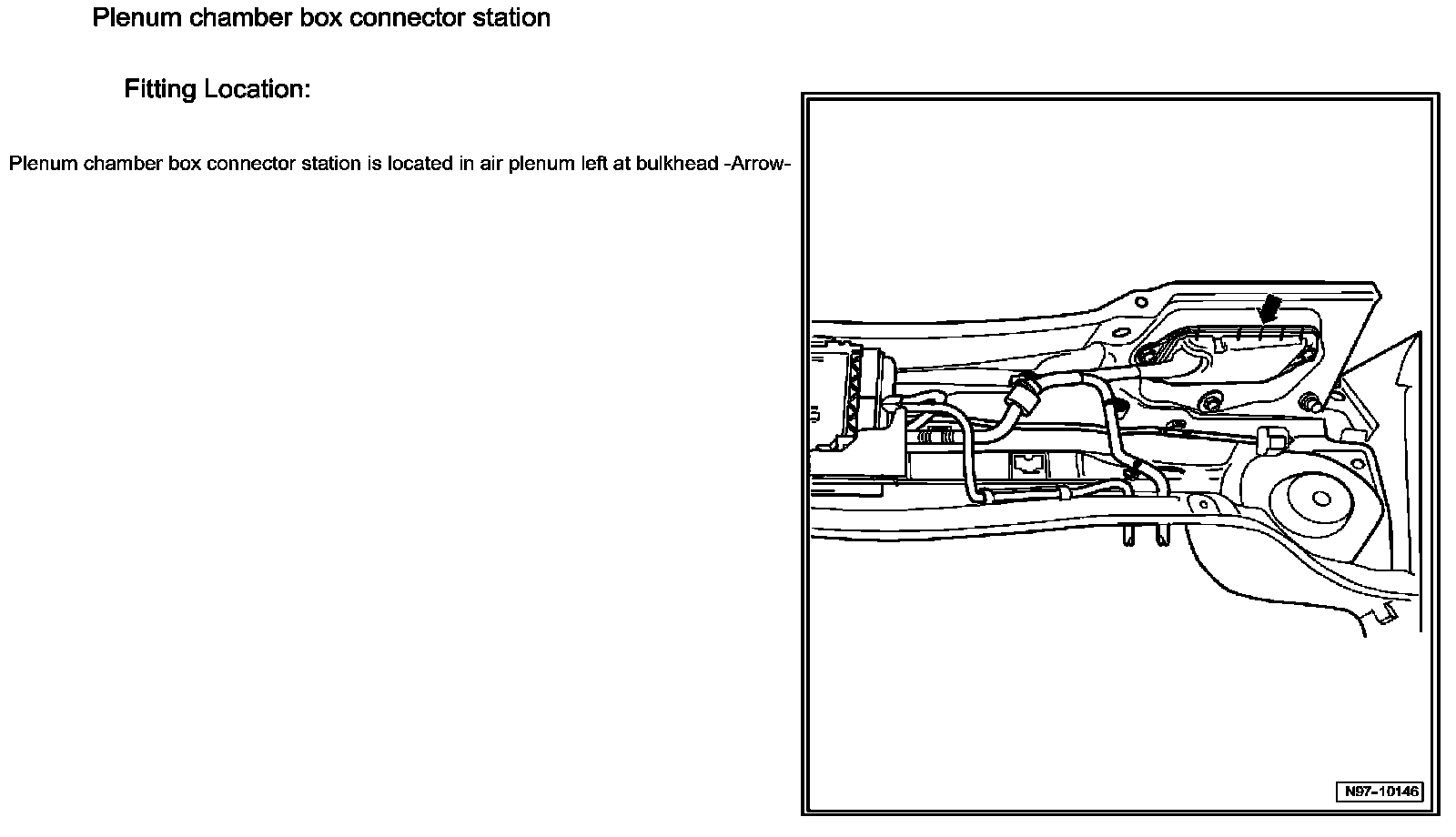 Plenum chamber box connector station

Fitting Location:

Plenum chamber box connector station is located in air plenum left at bulkhead -Arrow-

N97-10146