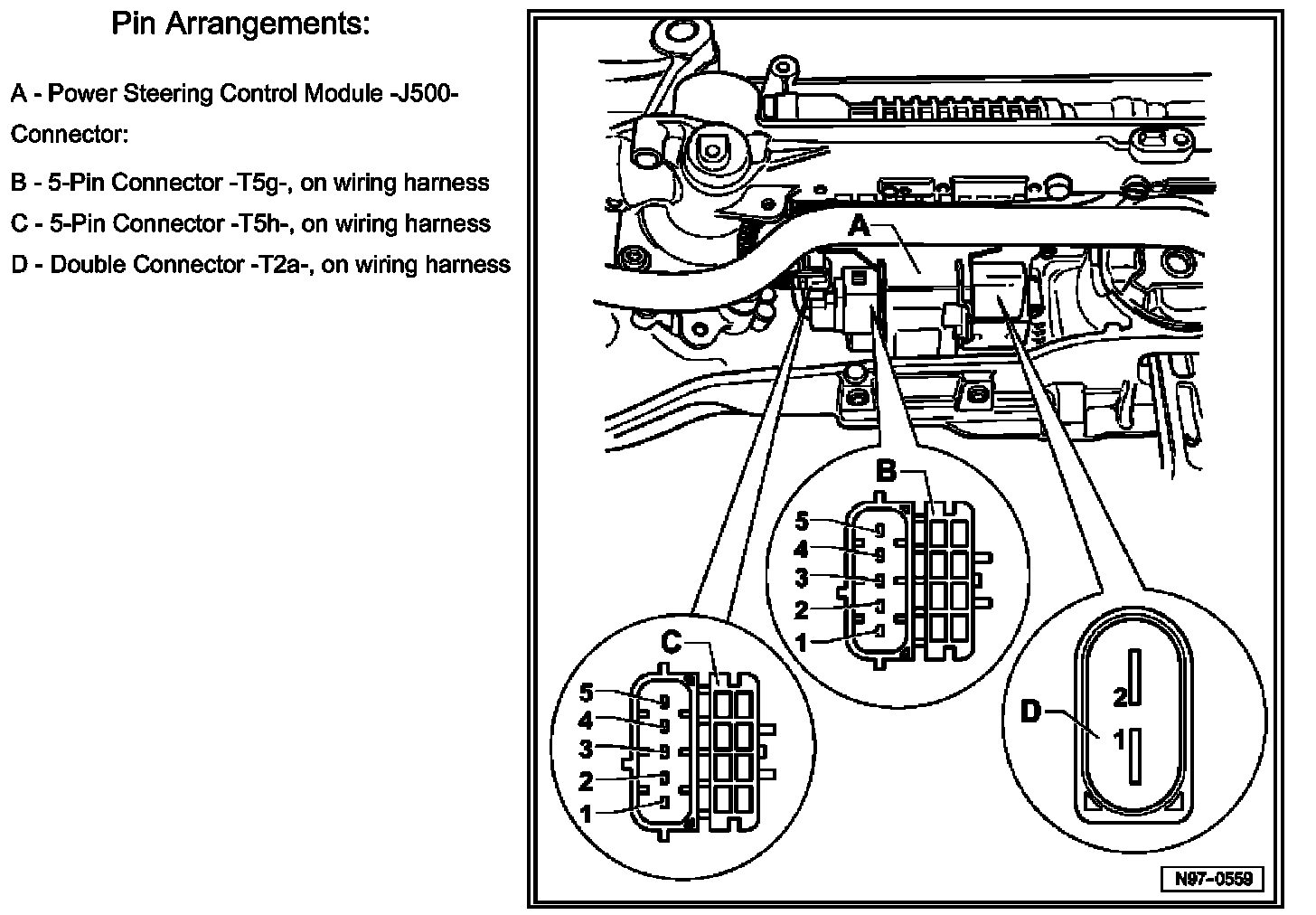 Pin Arrangements:

A - Power Steering Control Module -J500-

Connector:

B - 5-Pin Connector -T5g-, on wiring harness

C - 5-Pin Connector -T5h-, on wiring harness

D - Double Connector -T2a-, on wiring harness

A

B

5
4
3
2
1

C

5
4
3
2
1

D

2
1

N97-0559