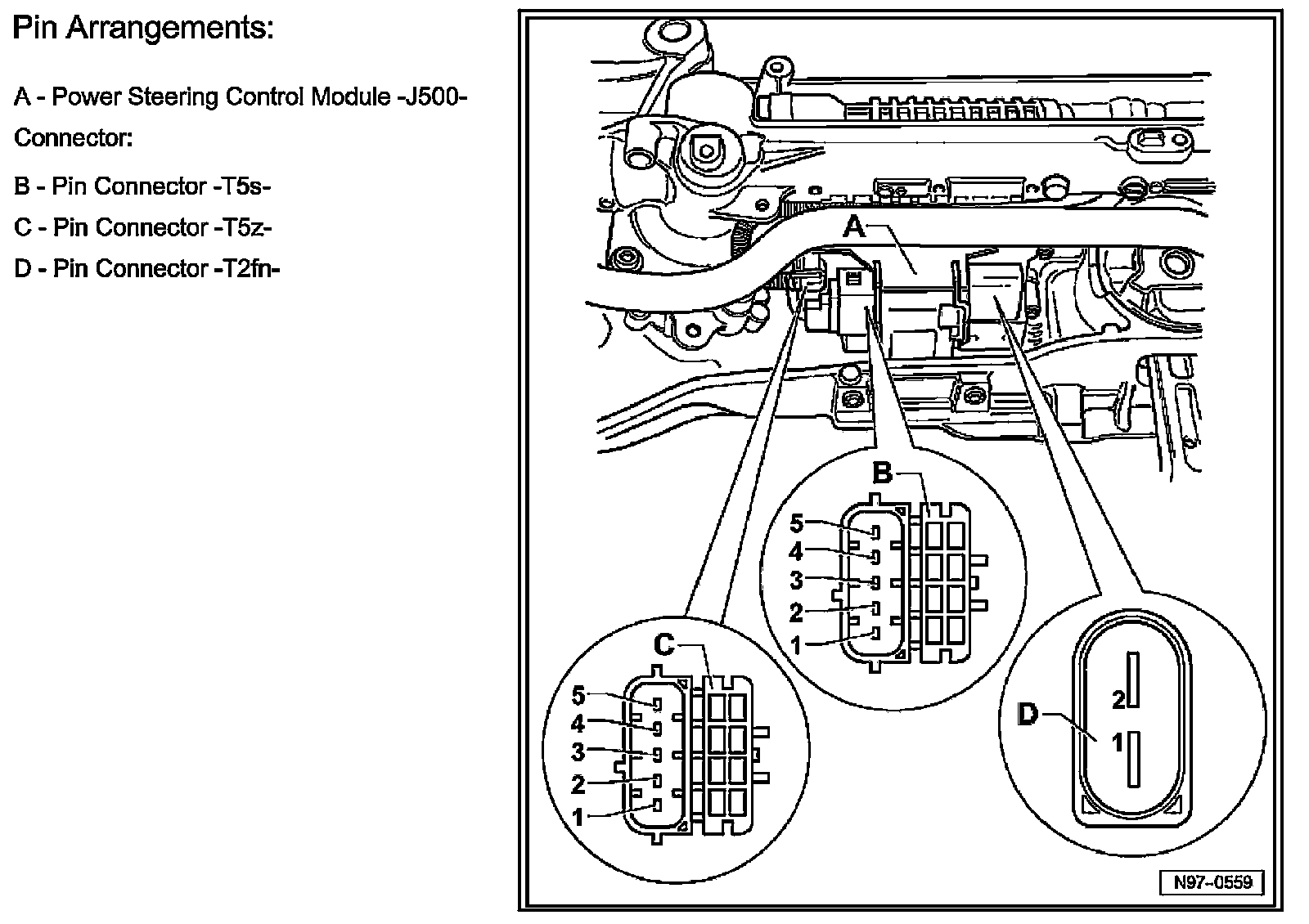 Pin Arrangements:

A - Power Steering Control Module -J500-

Connector:

B - Pin Connector -T5s-

C - Pin Connector -T5z-

D - Pin Connector -T2fn-

A

B

5
4
3
2
1

C

5
4
3
2
1

D

2
1

N97-0559