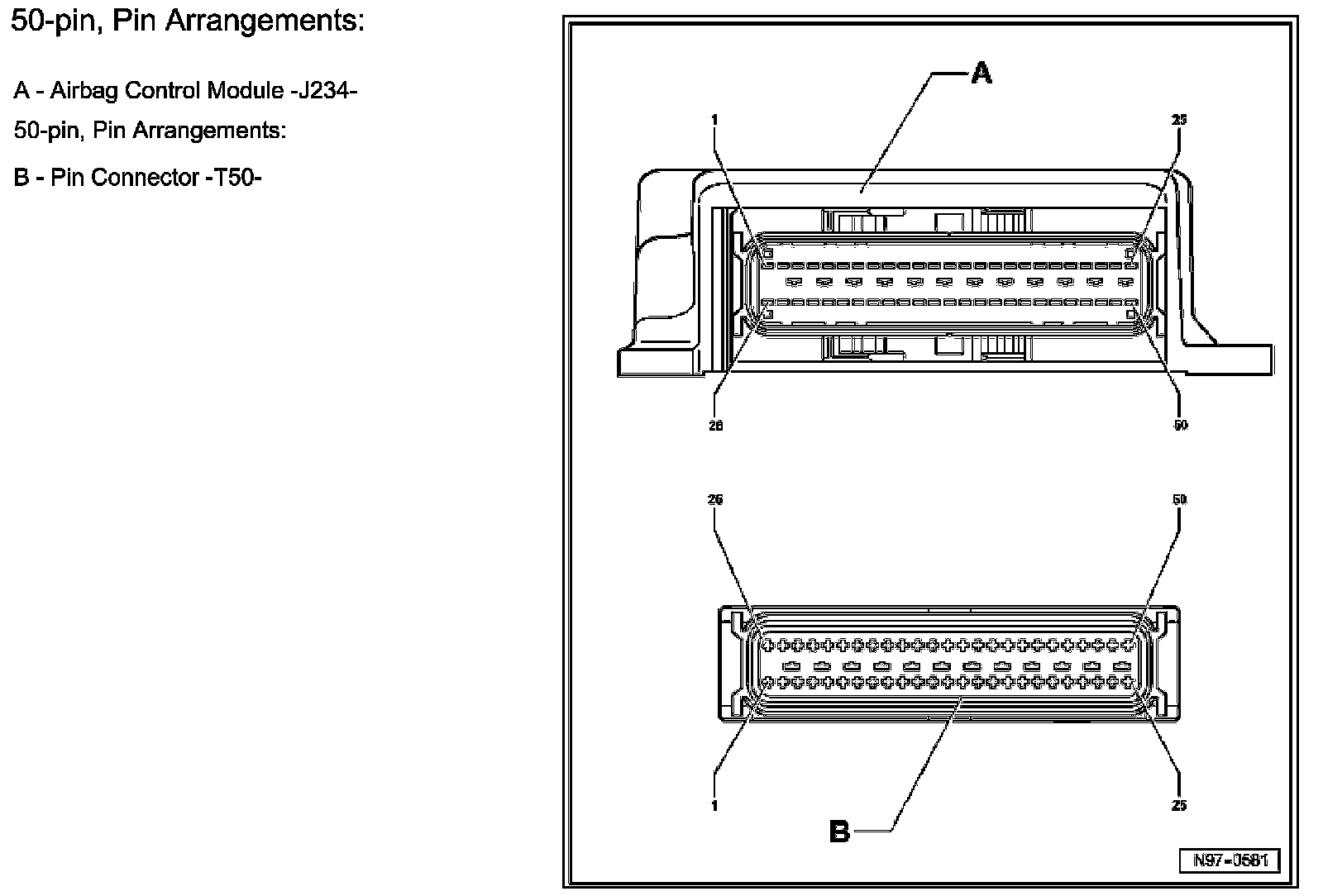 50-pin, Pin Arrangements:

A - Airbag Control Module -J234-

50-pin, Pin Arrangements:

B - Pin Connector -T50-

A

1

25

26

50

26

50

1

25

B

N97-0581