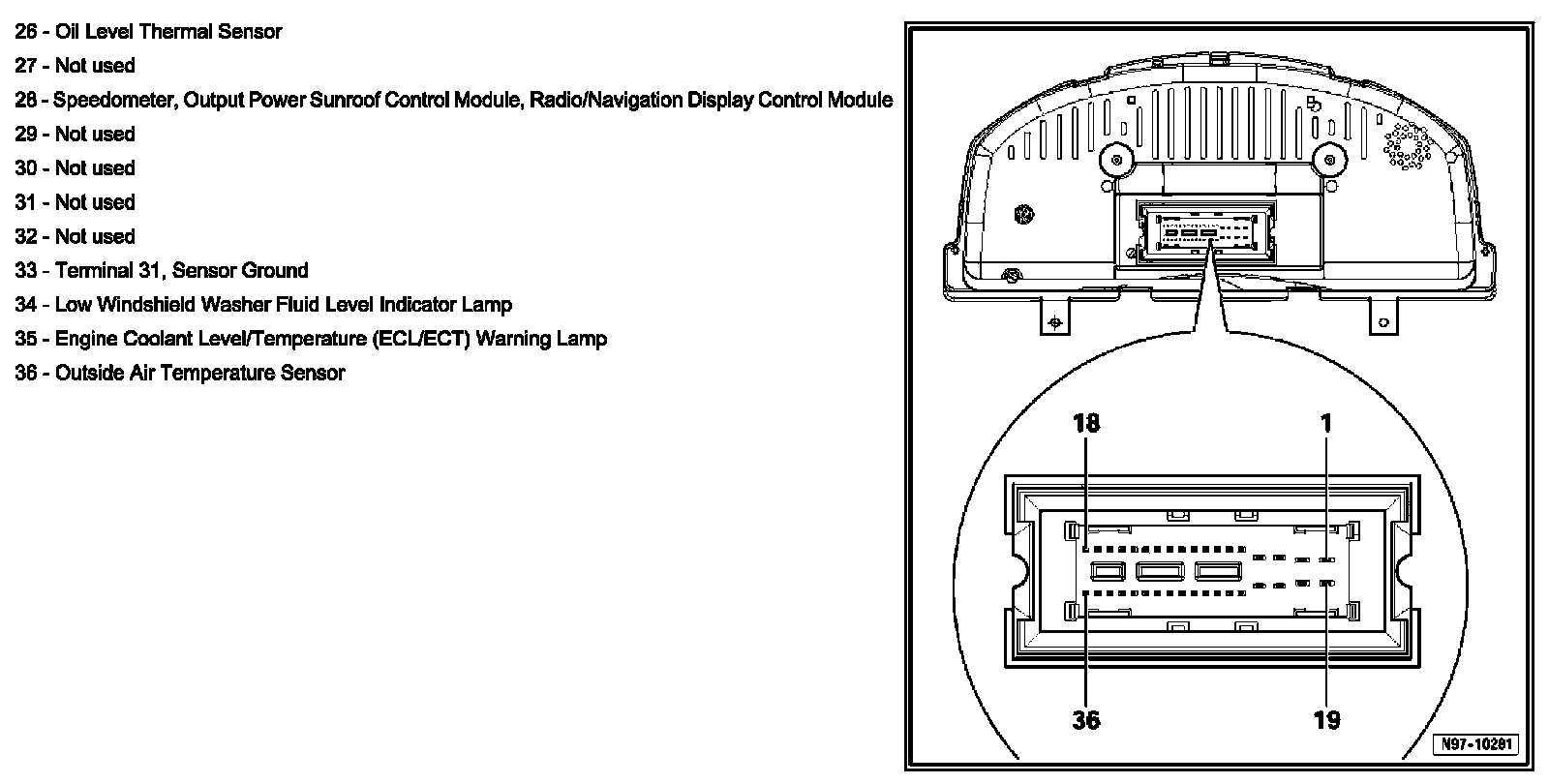 26 - Oil Level Thermal Sensor
27 - Not used
28 - Speedometer, Output Power Sunroof Control Module, Radio/Navigation Display Control Module
29 - Not used
30 - Not used
31 - Not used
32 - Not used
33 - Terminal 31, Sensor Ground
34 - Low Windshield Washer Fluid Level Indicator Lamp
35 - Engine Coolant Level/Temperature (ECL/ECT) Warning Lamp
36 - Outside Air Temperature Sensor

18
1
36
19
N97-10201