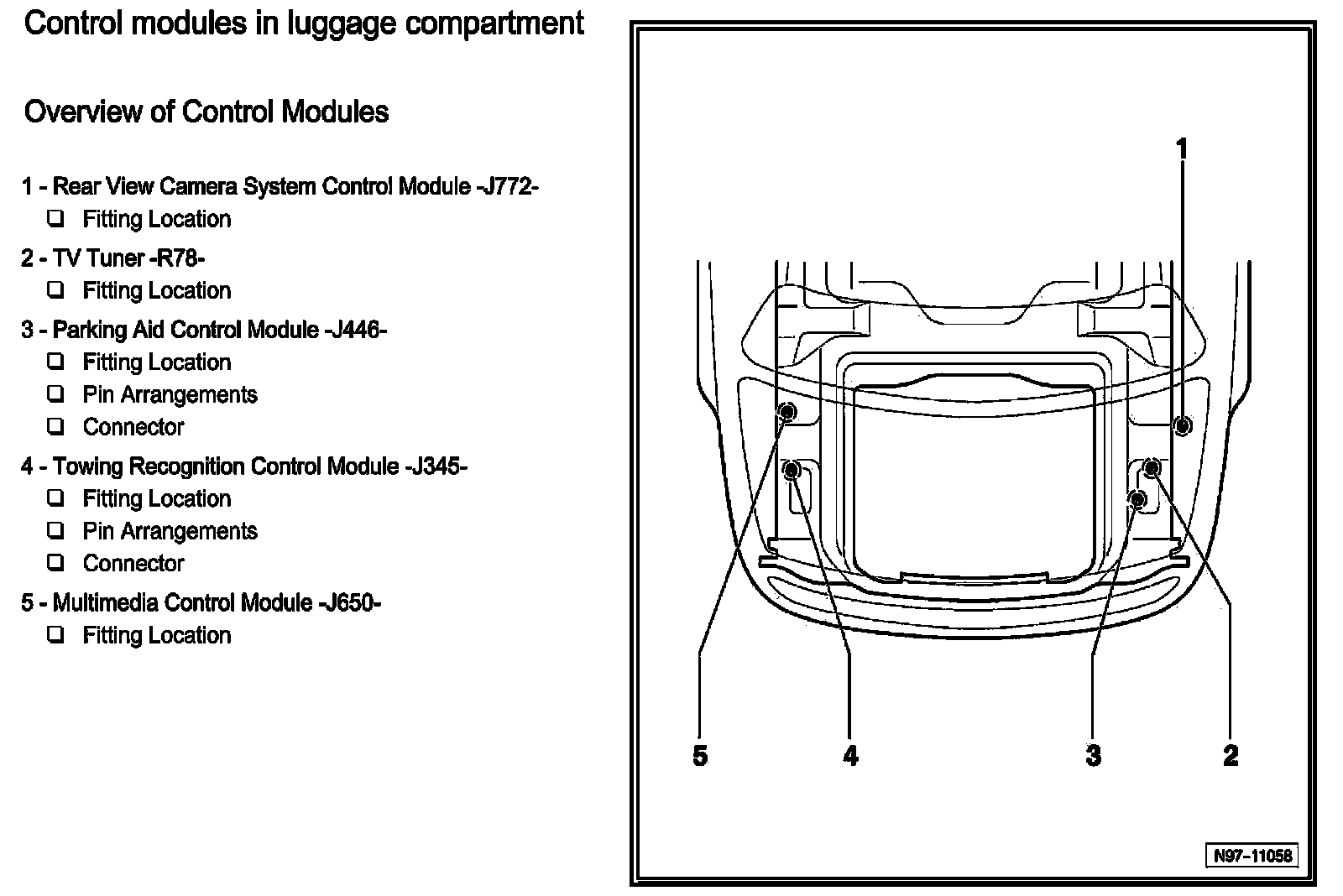 Control modules in luggage compartment

Overview of Control Modules

1 - Rear View Camera System Control Module -J772-
❑ Fitting Location

2 - TV Tuner -R78-
❑ Fitting Location

3 - Parking Aid Control Module -J446-
❑ Fitting Location
❑ Pin Arrangements
❑ Connector

4 - Towing Recognition Control Module -J345-
❑ Fitting Location
❑ Pin Arrangements
❑ Connector

5 - Multimedia Control Module -J650-
❑ Fitting Location

1
5
4
3
2
N97-11058