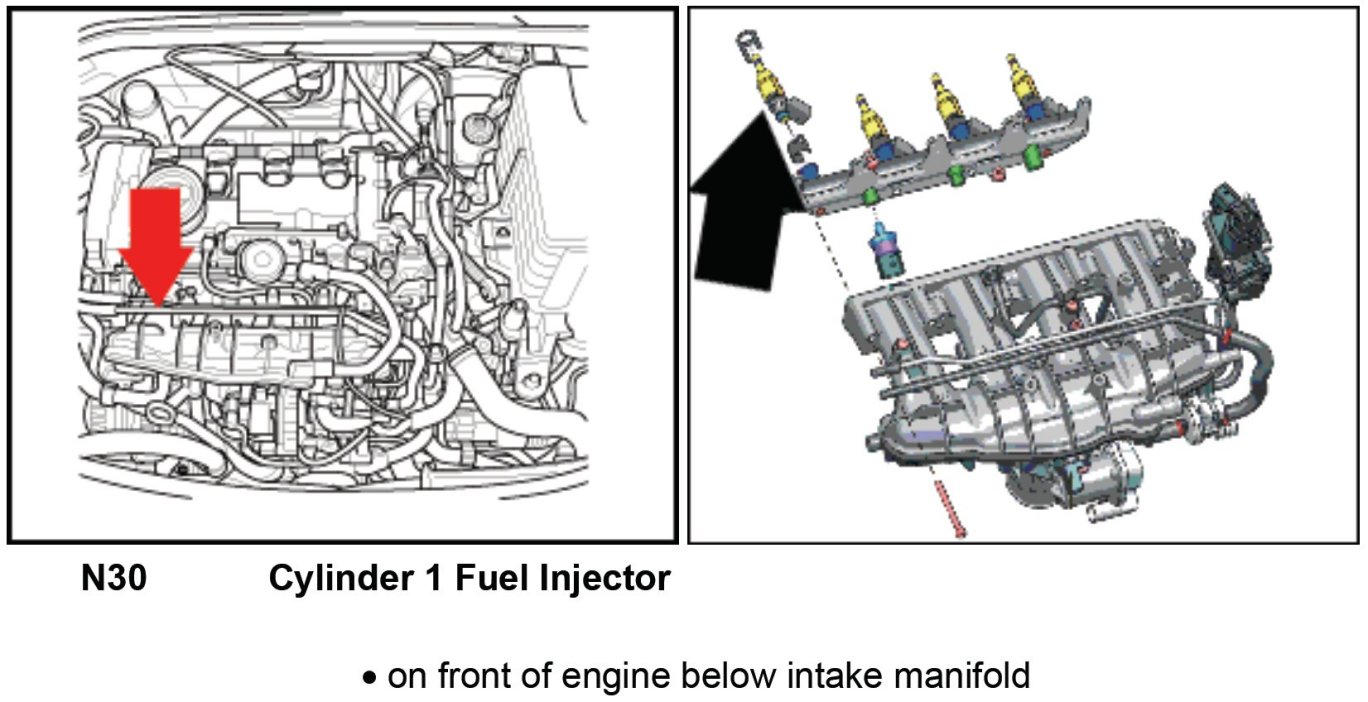 N30 Cylinder 1 Fuel Injector

• on front of engine below intake manifold