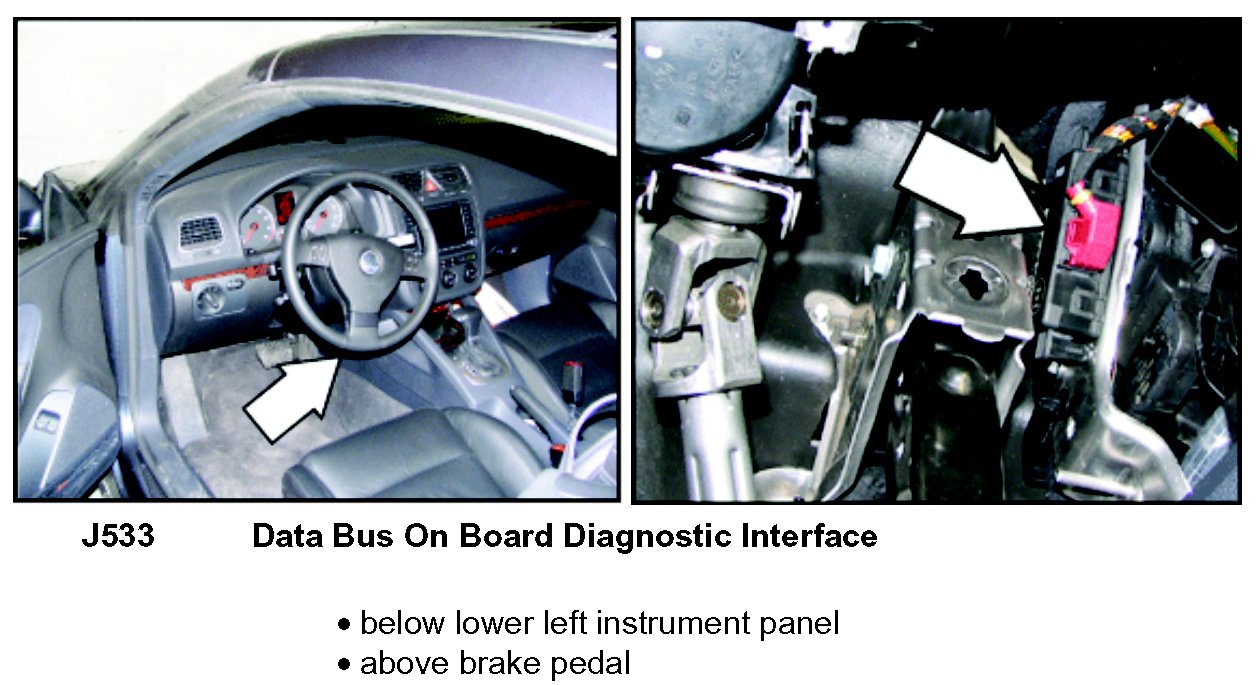 J533 Data Bus On Board Diagnostic Interface

• below lower left instrument panel
• above brake pedal