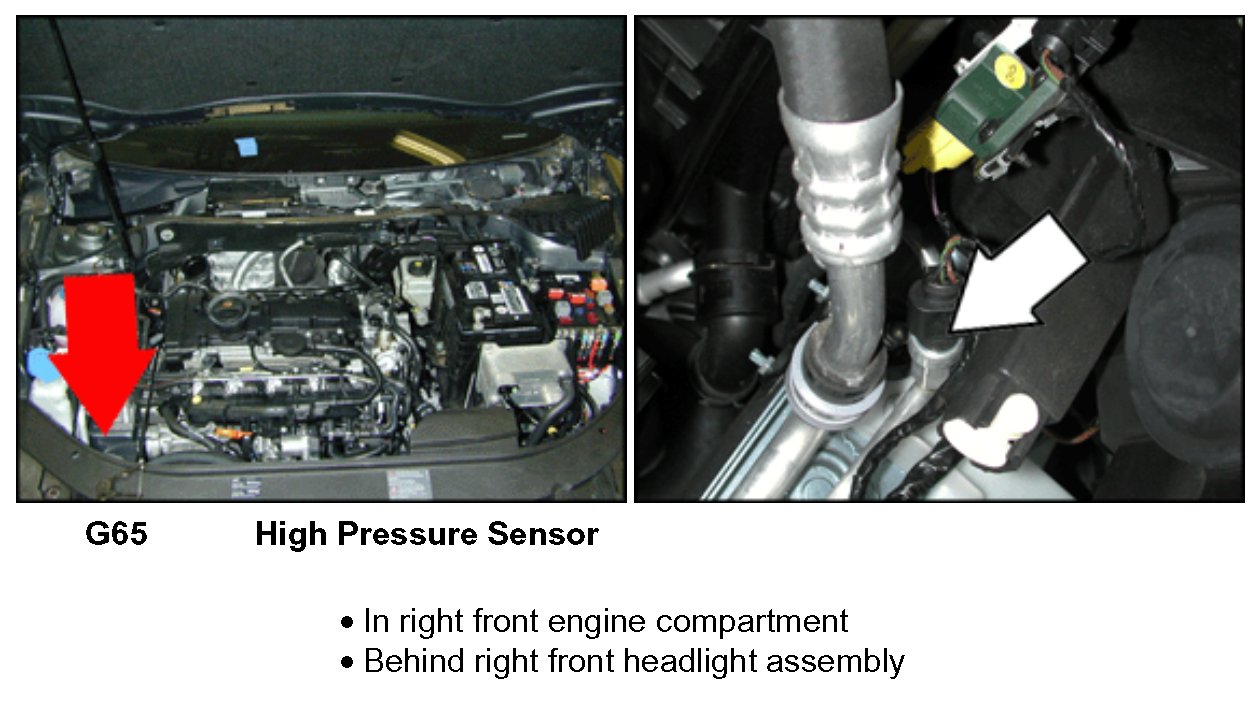 G65 High Pressure Sensor

• In right front engine compartment
• Behind right front headlight assembly