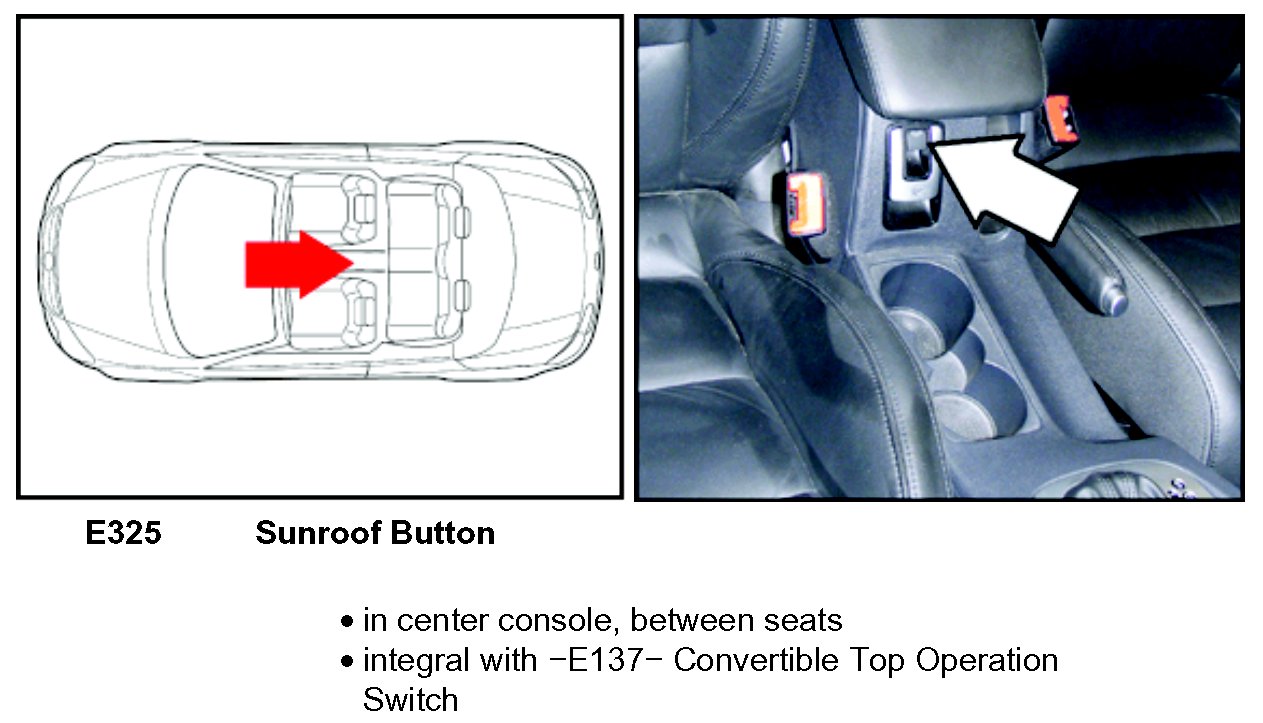 E325 Sunroof Button

• in center console, between seats
• integral with −E137− Convertible Top Operation Switch