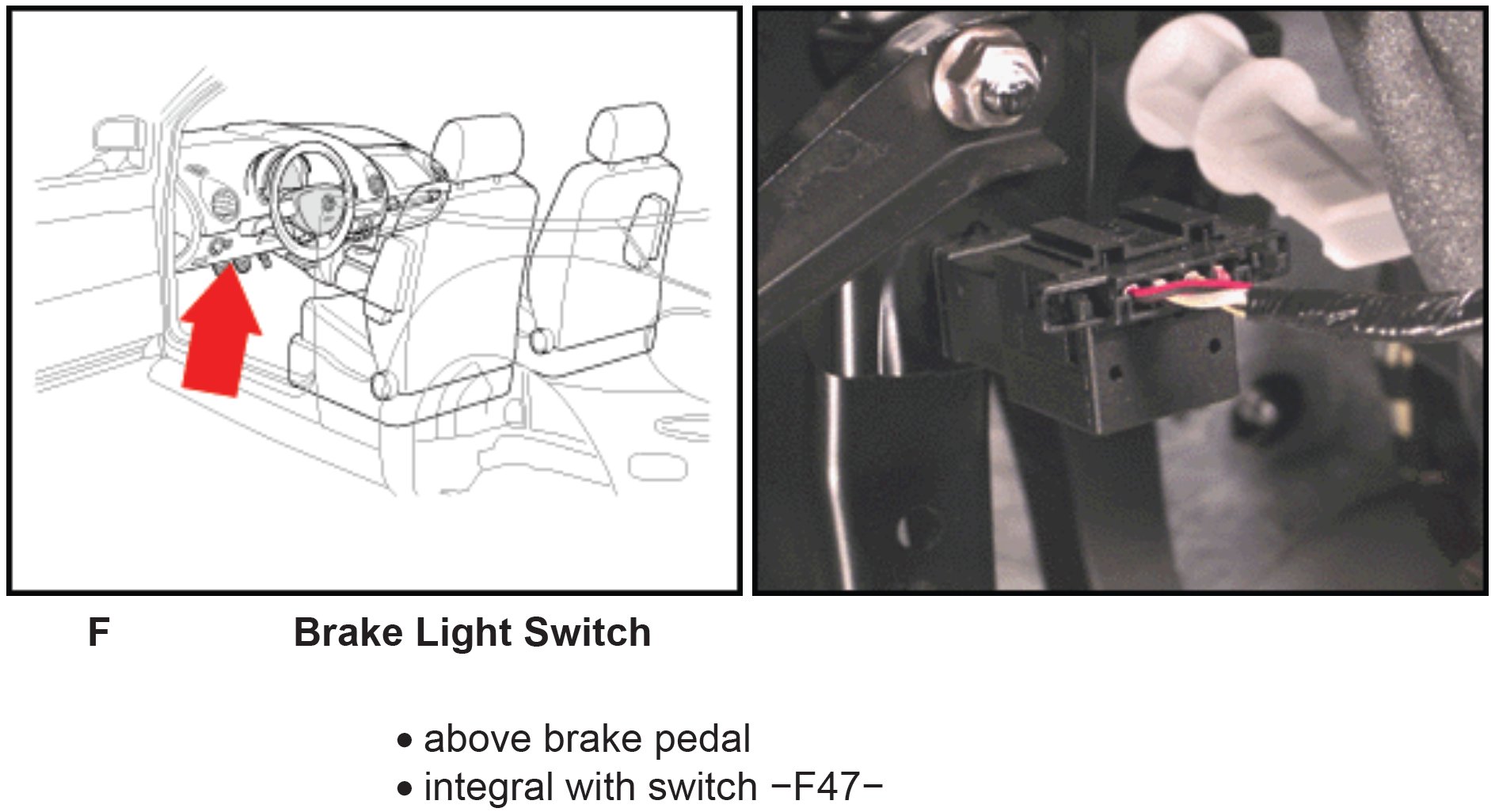 F Brake Light Switch

• above brake pedal
• integral with switch −F47−