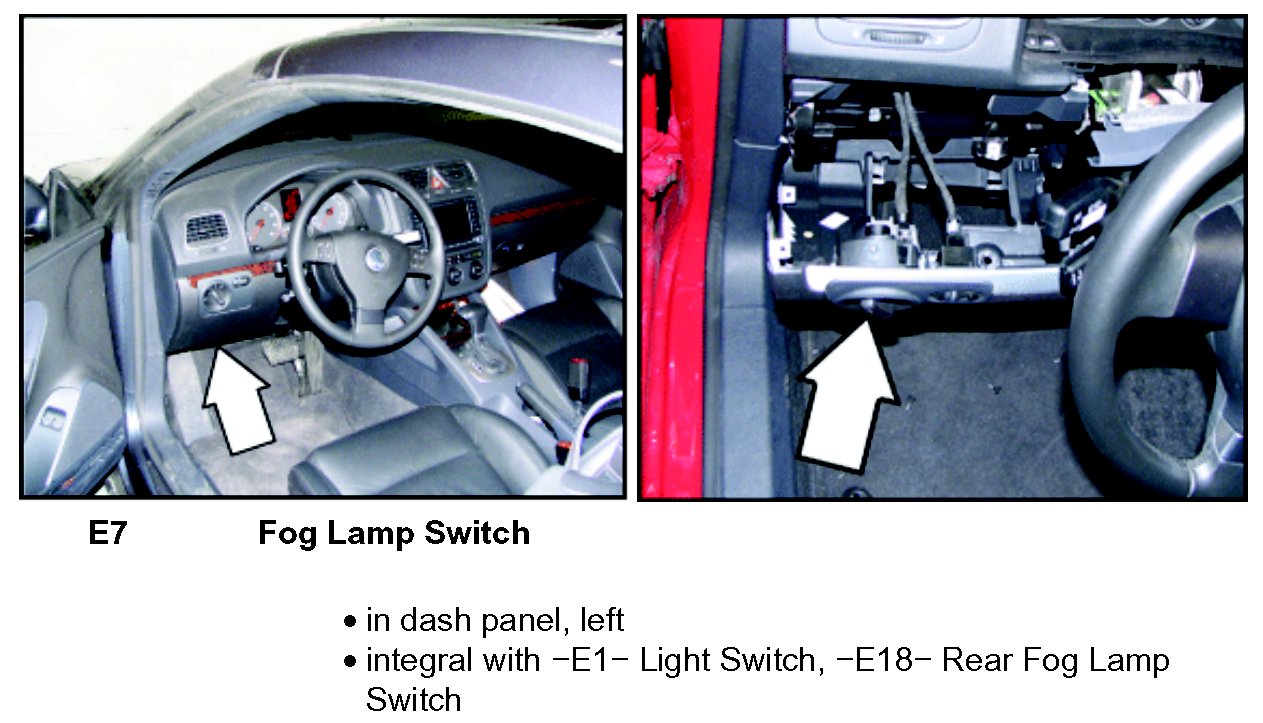 E7 Fog Lamp Switch

• in dash panel, left
• integral with −E1− Light Switch, −E18− Rear Fog Lamp Switch