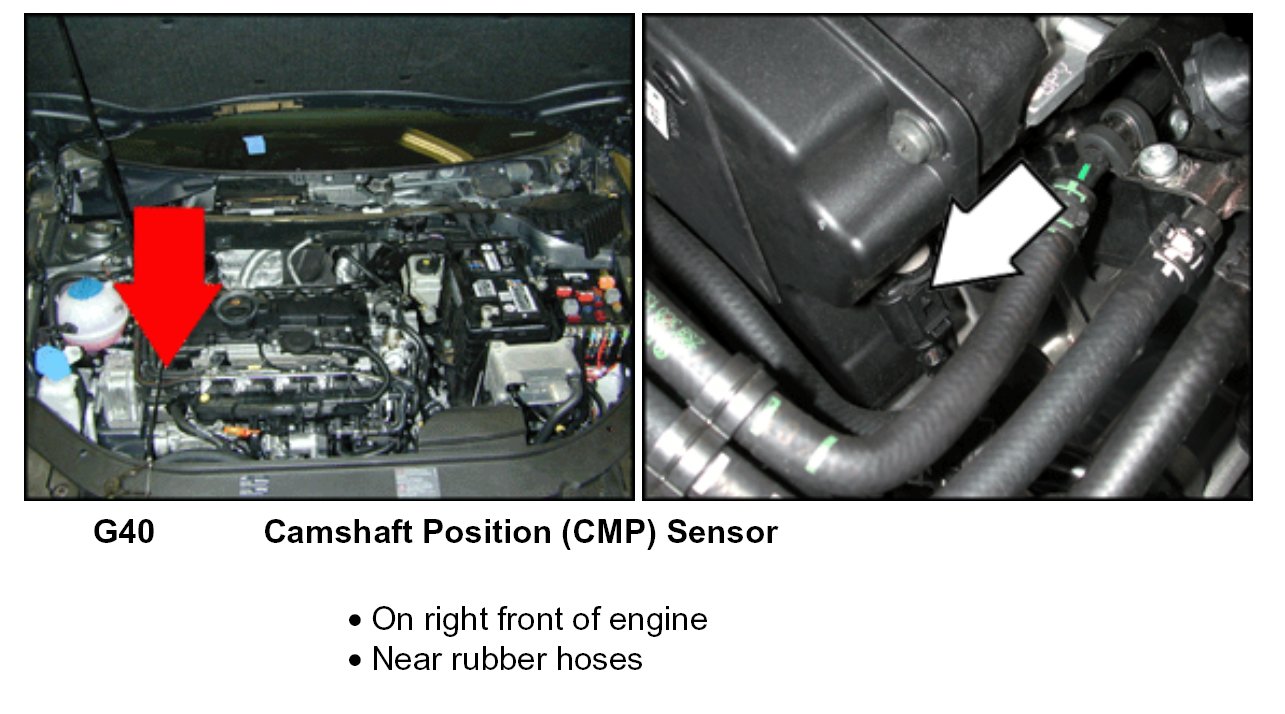 G40 Camshaft Position (CMP) Sensor

• On right front of engine
• Near rubber hoses