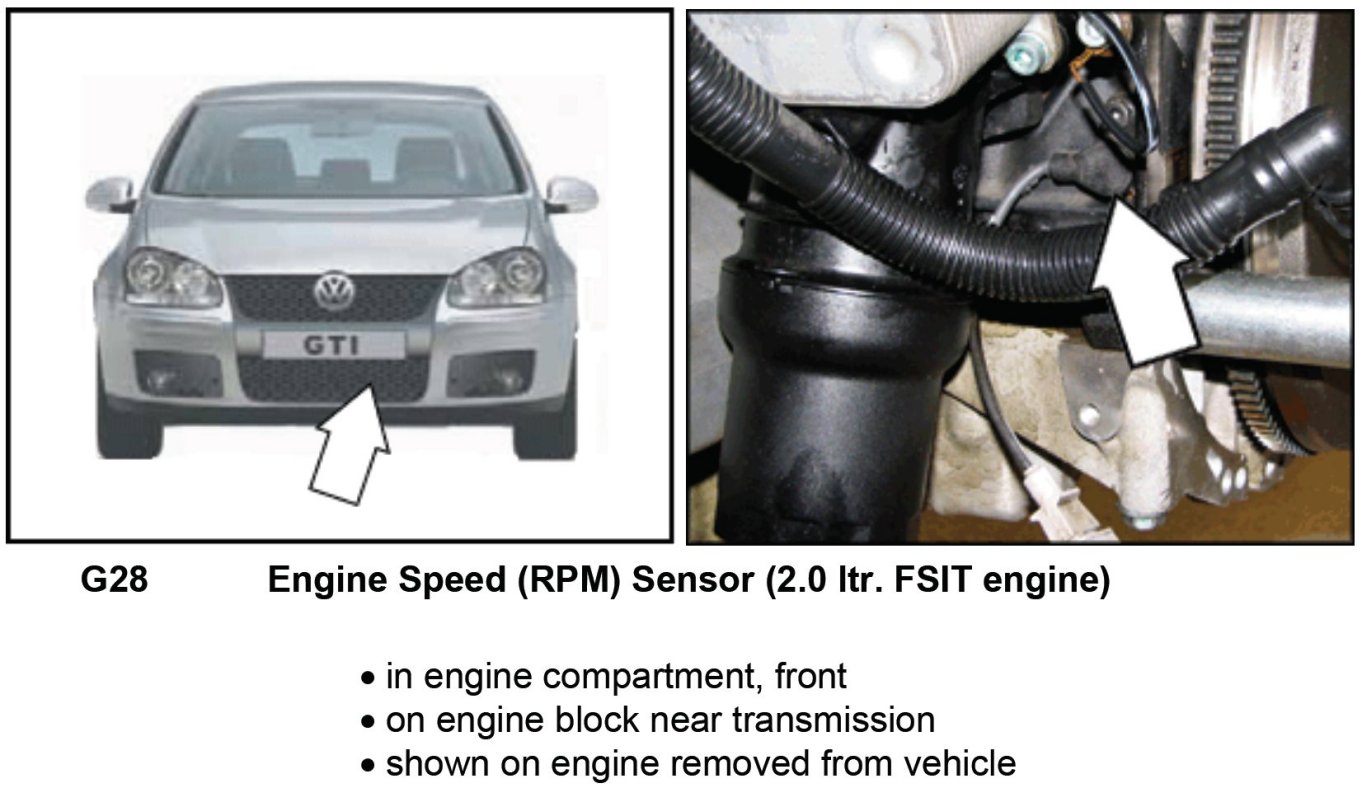 GTI

G28 Engine Speed (RPM) Sensor (2.0 ltr. FSIT engine)

• in engine compartment, front
• on engine block near transmission
• shown on engine removed from vehicle