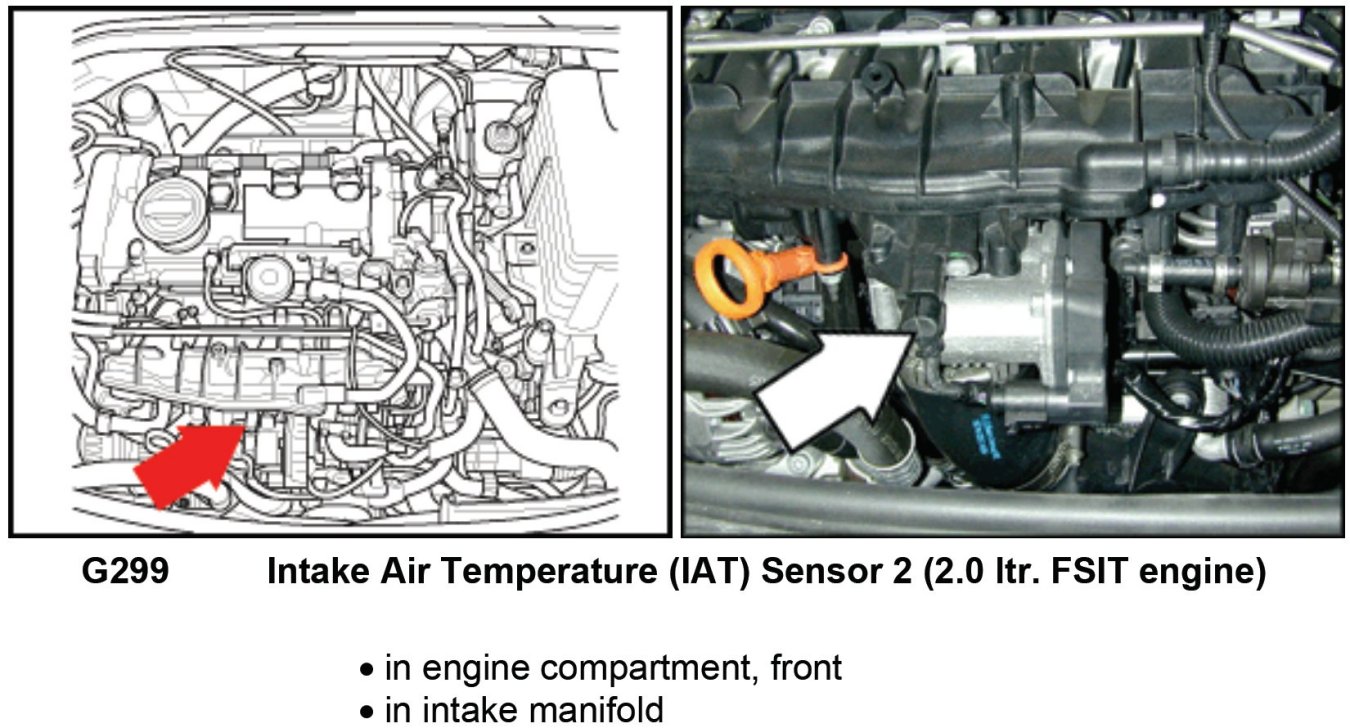 G299 Intake Air Temperature (IAT) Sensor 2 (2.0 ltr. FSIT engine)

• in engine compartment, front
• in intake manifold